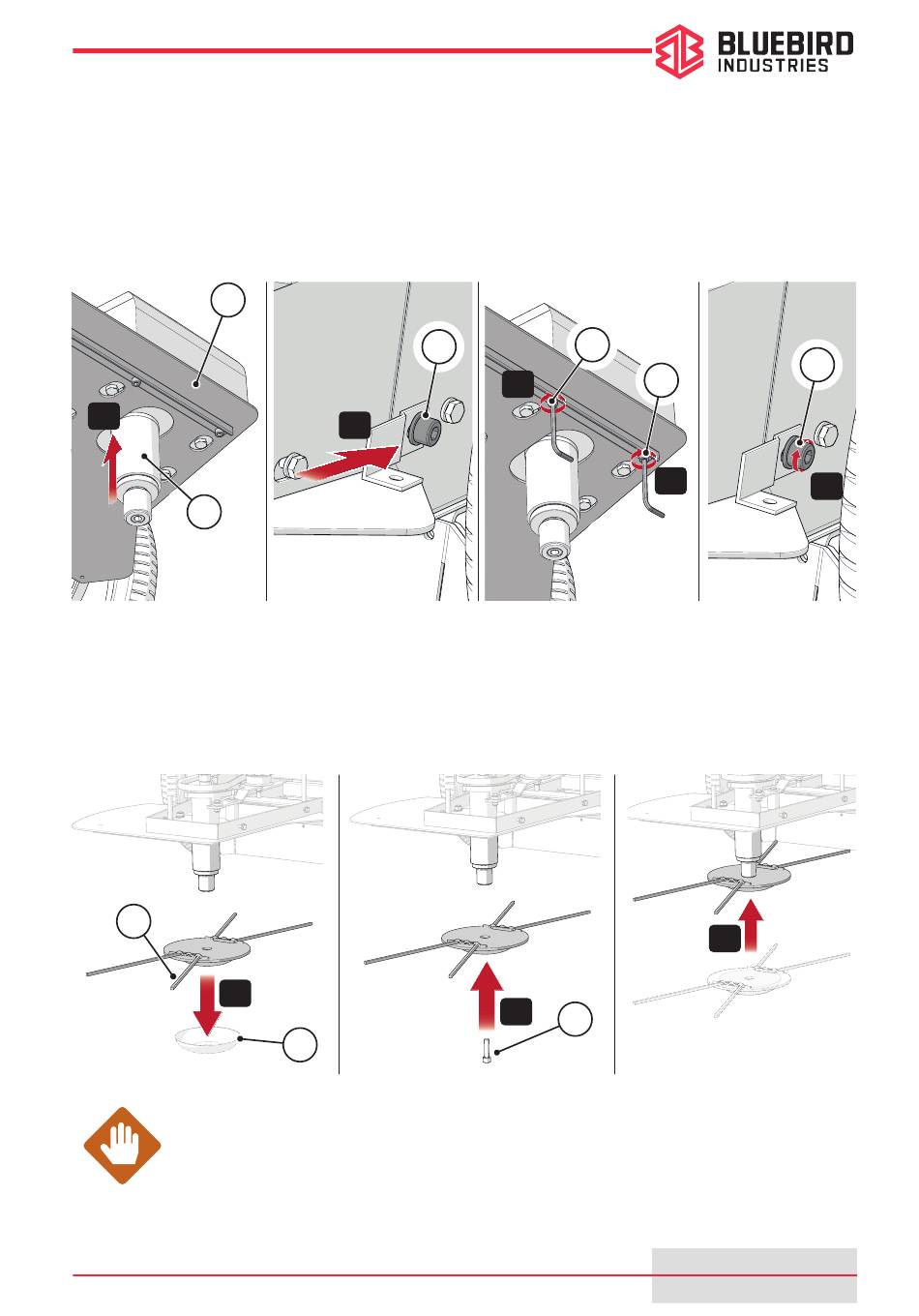 BLUEBIRD
INDUSTRIES