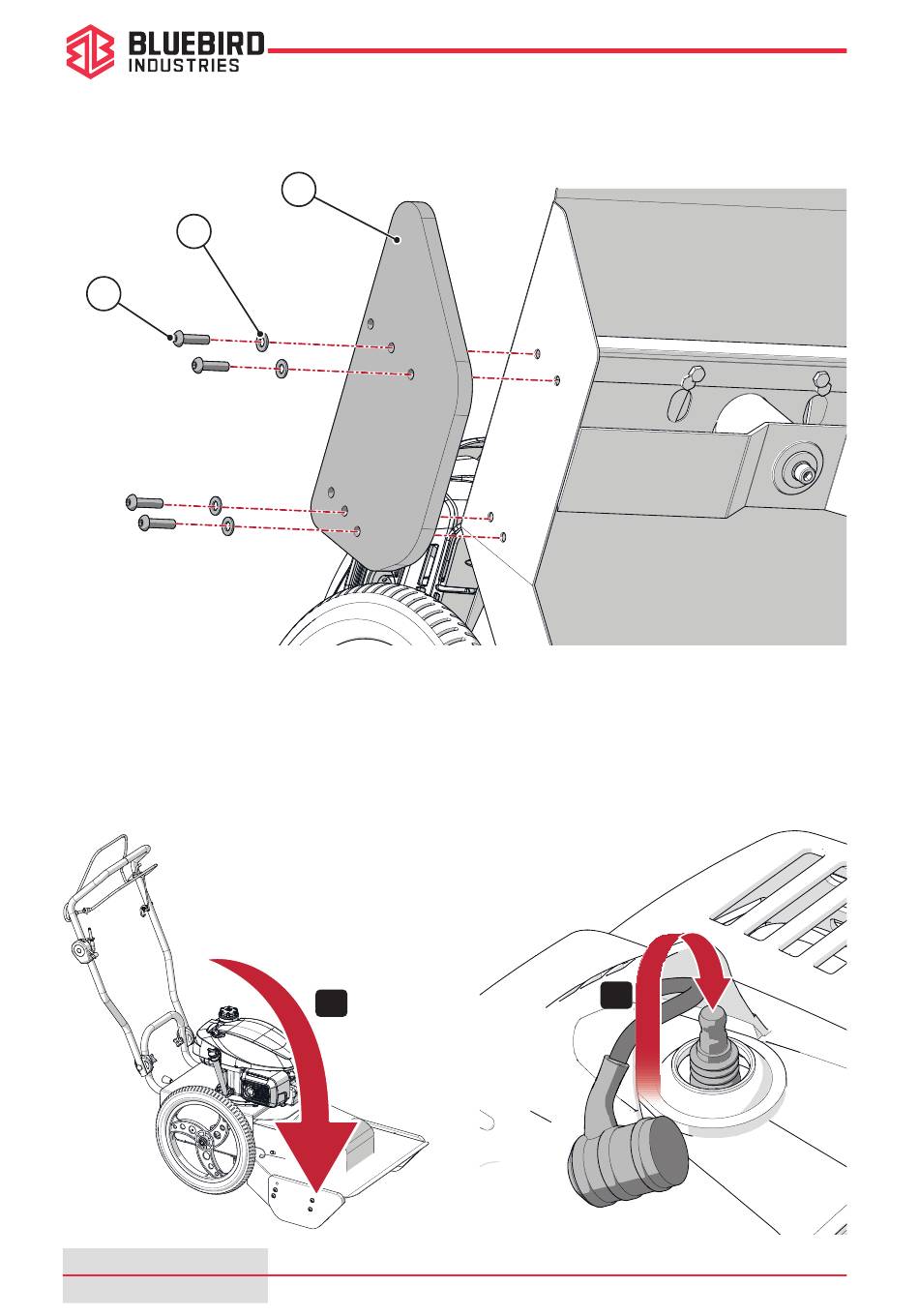 BLUEBIRD
INDUSTRIES