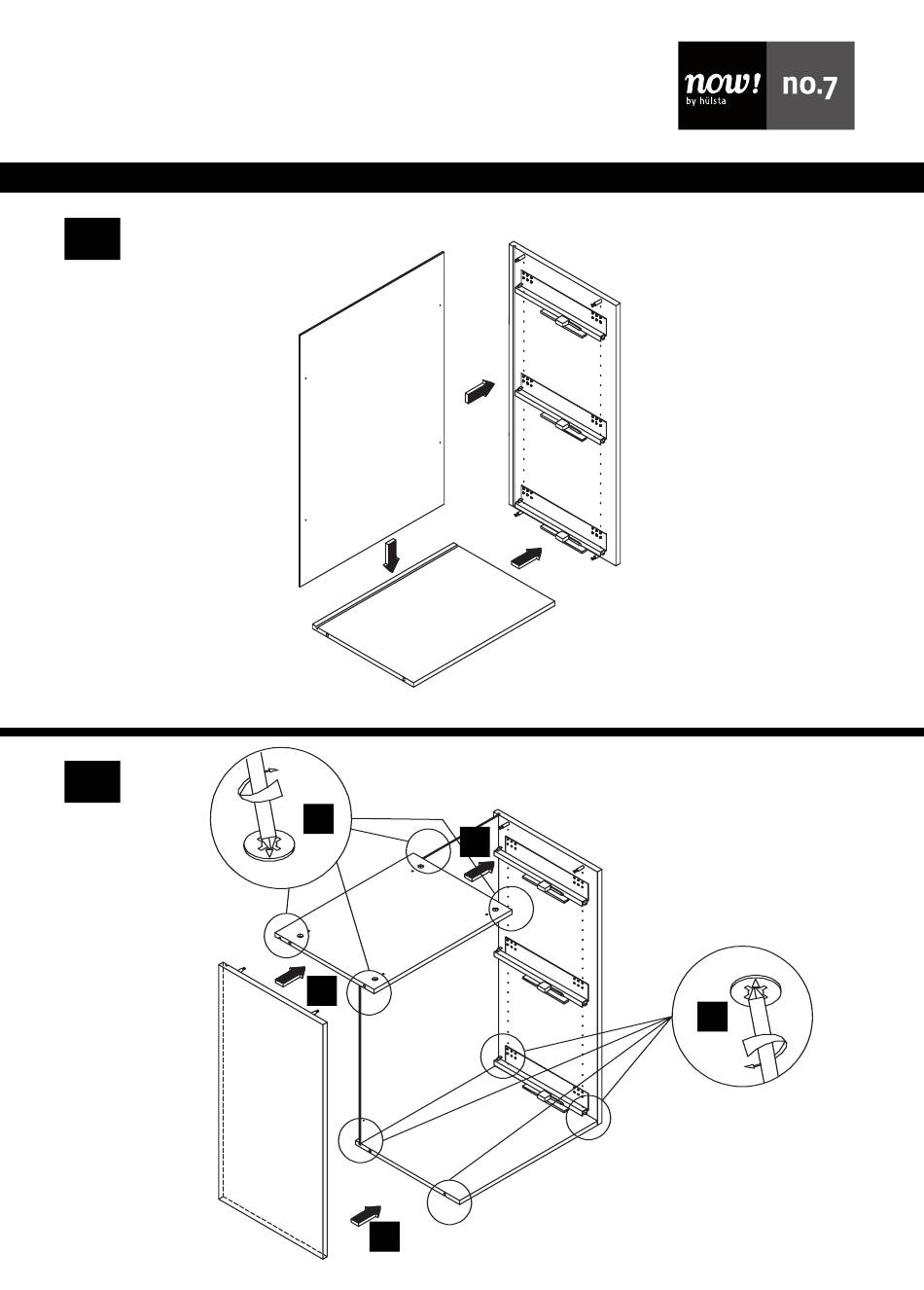 now! by hülsta no.7