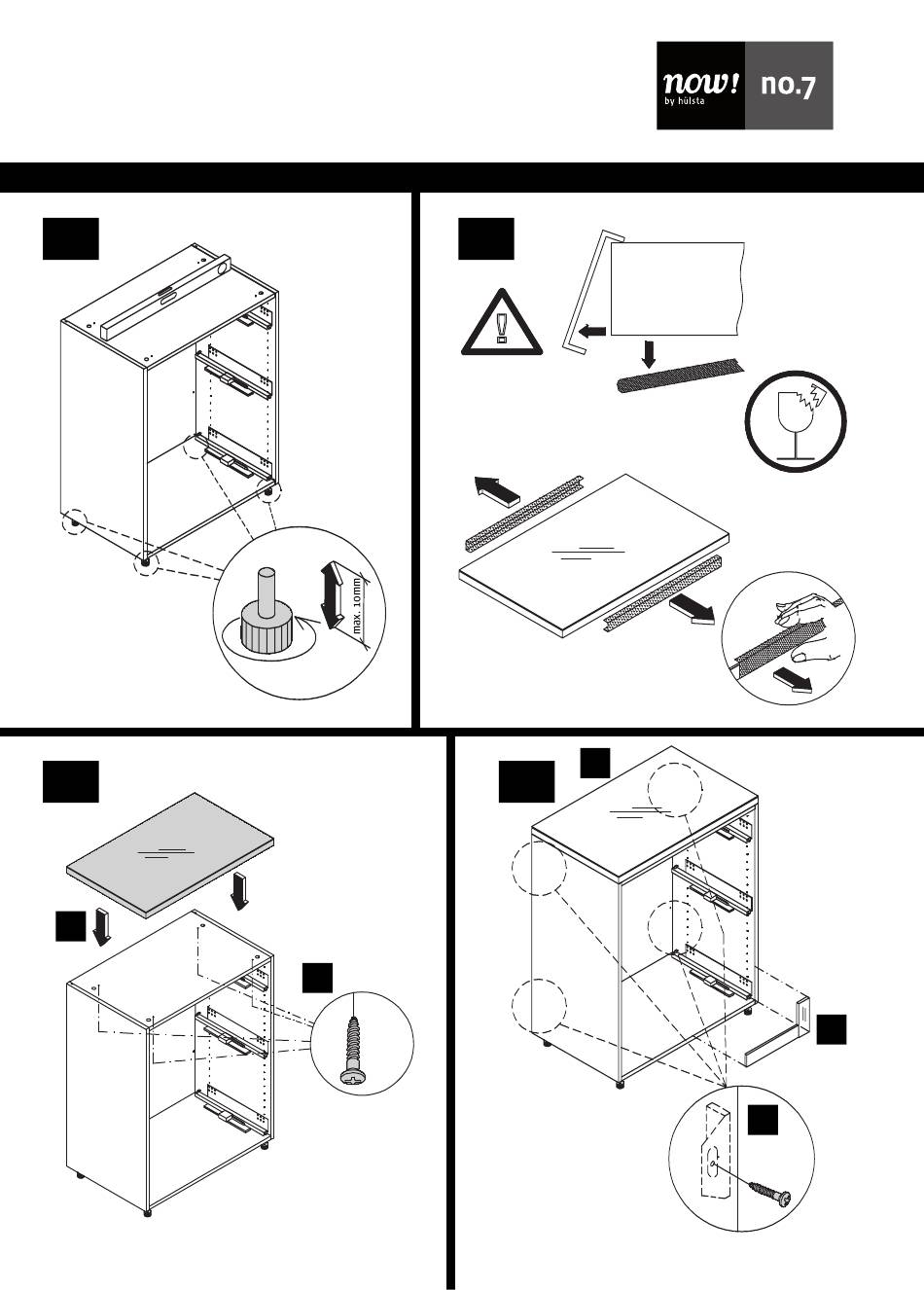 now!
by hülsta
no.7

max. 10mm