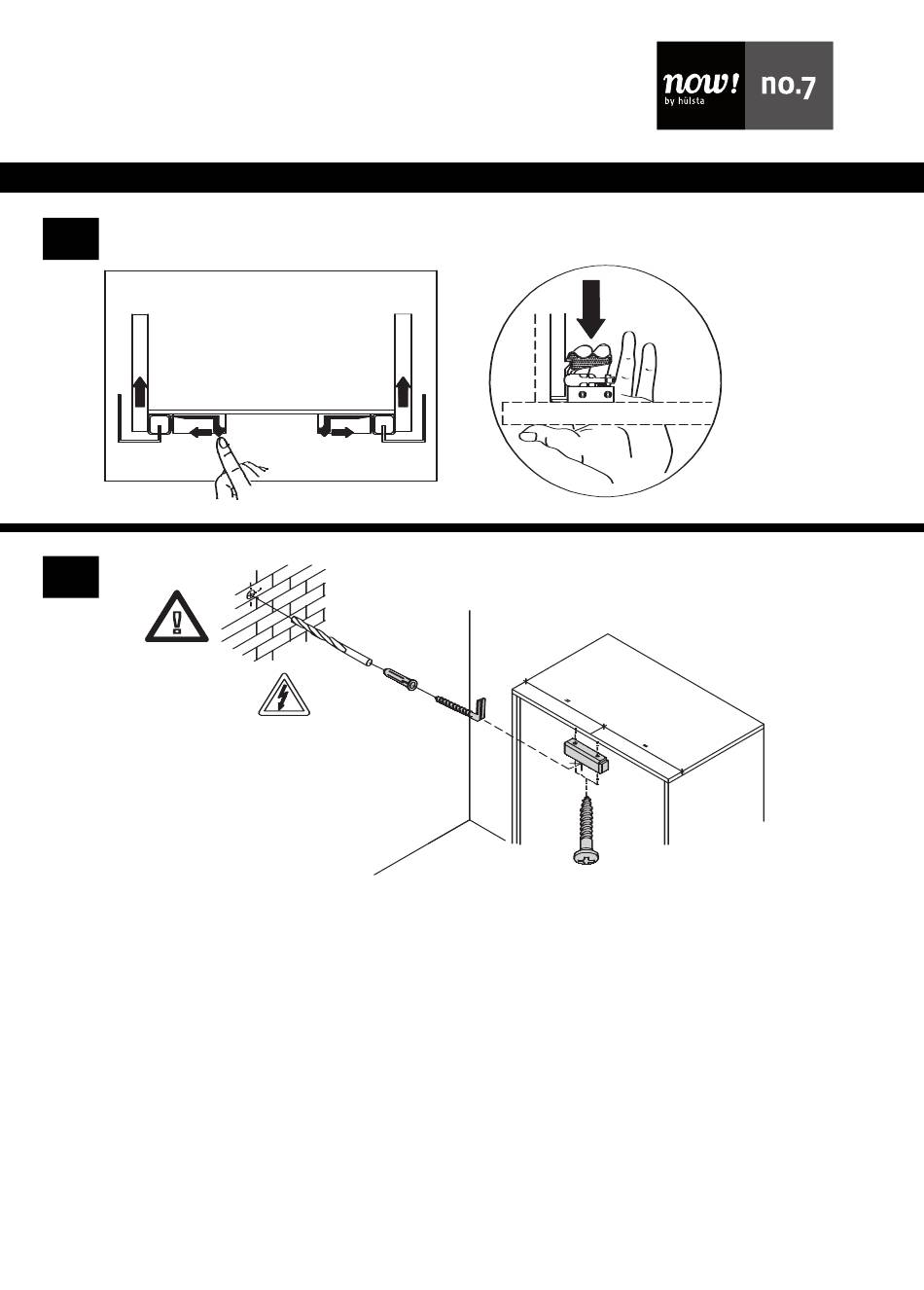 now!
by hülsta
no.7