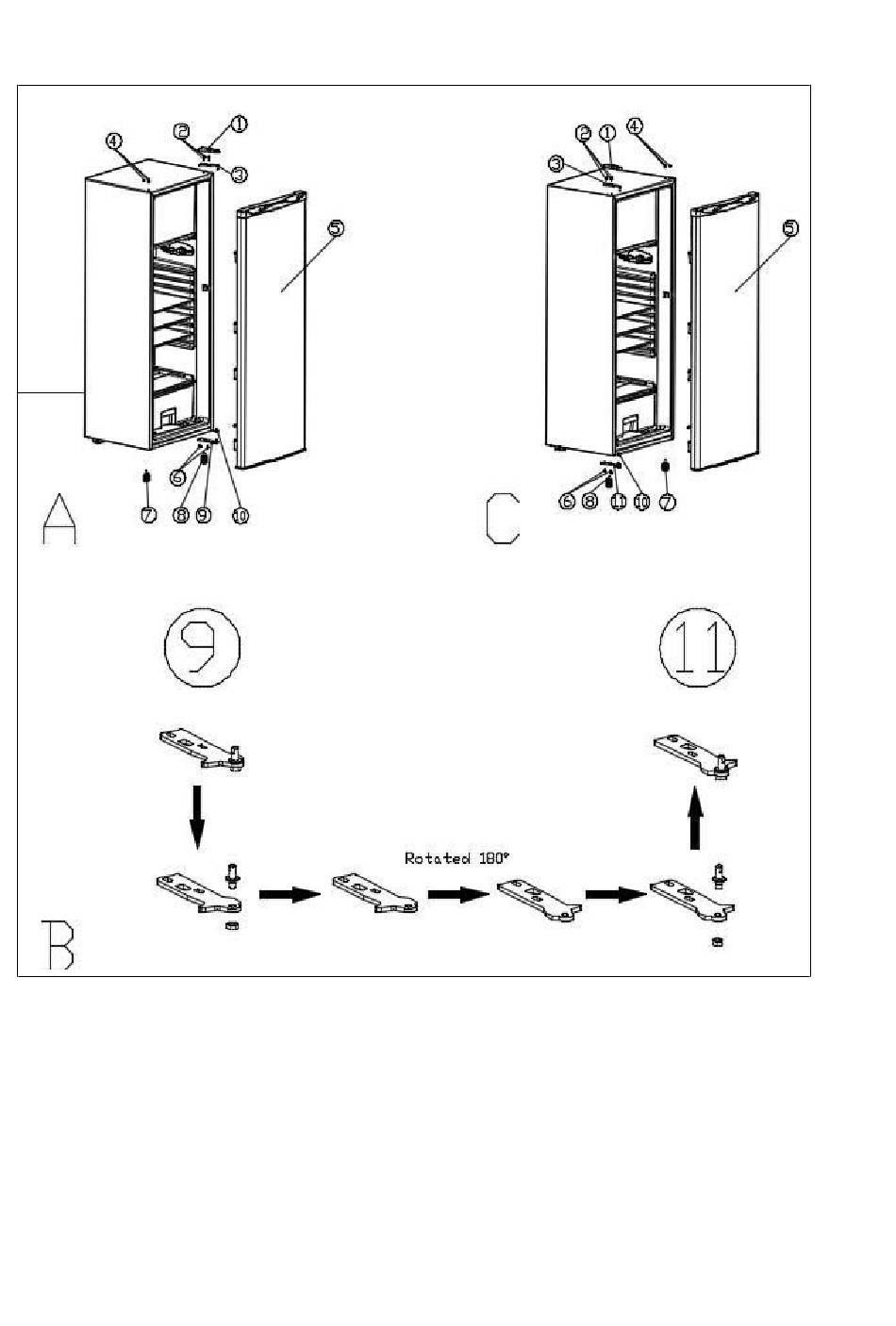 4
2
1
3
5
6
7
8
9
10
A

2
1
4
3
5
6
8
11
10
7
C

9
11
Rotated 180°
B