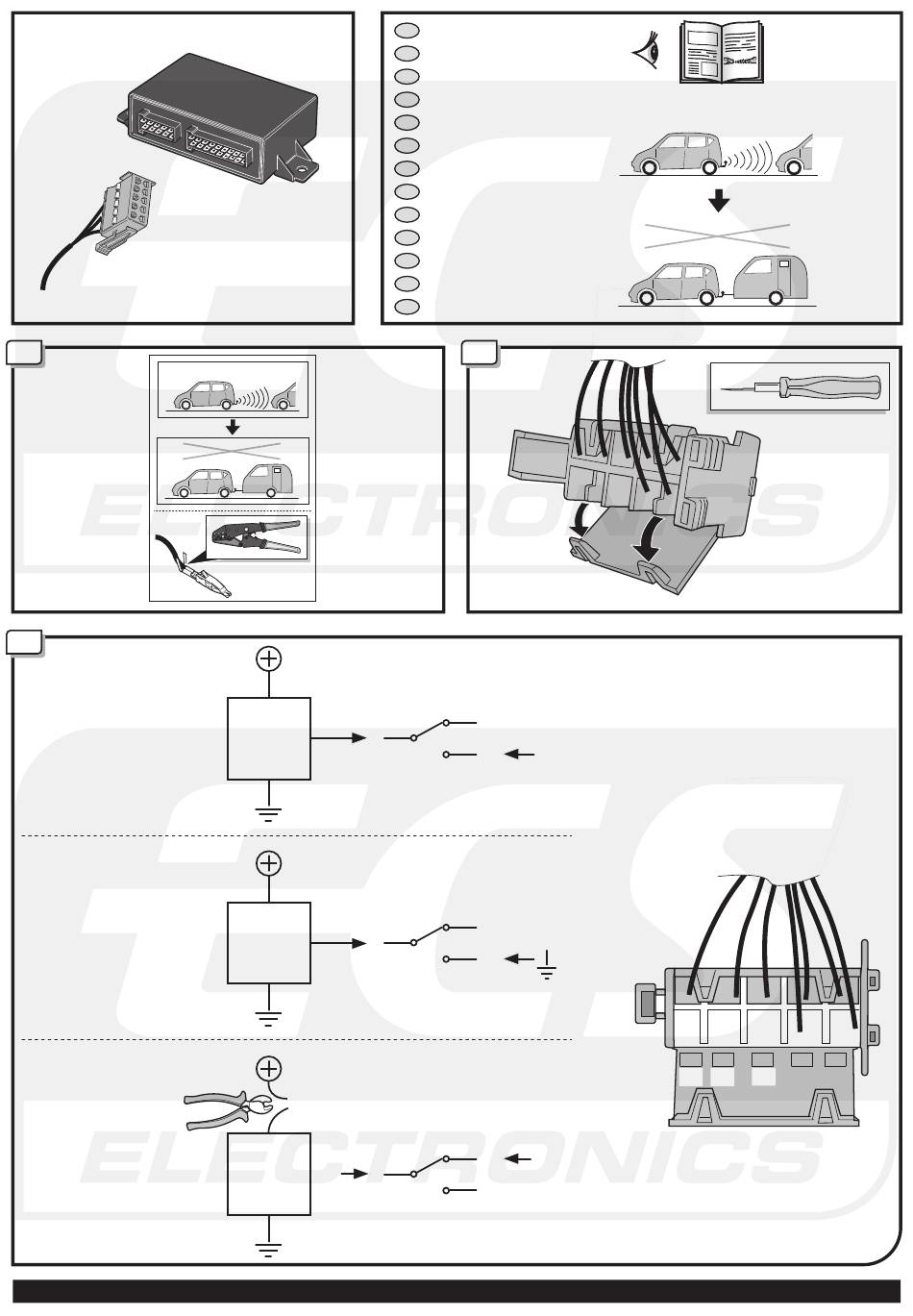 ECS ELECTRONICS

ECS ELECTRONICS