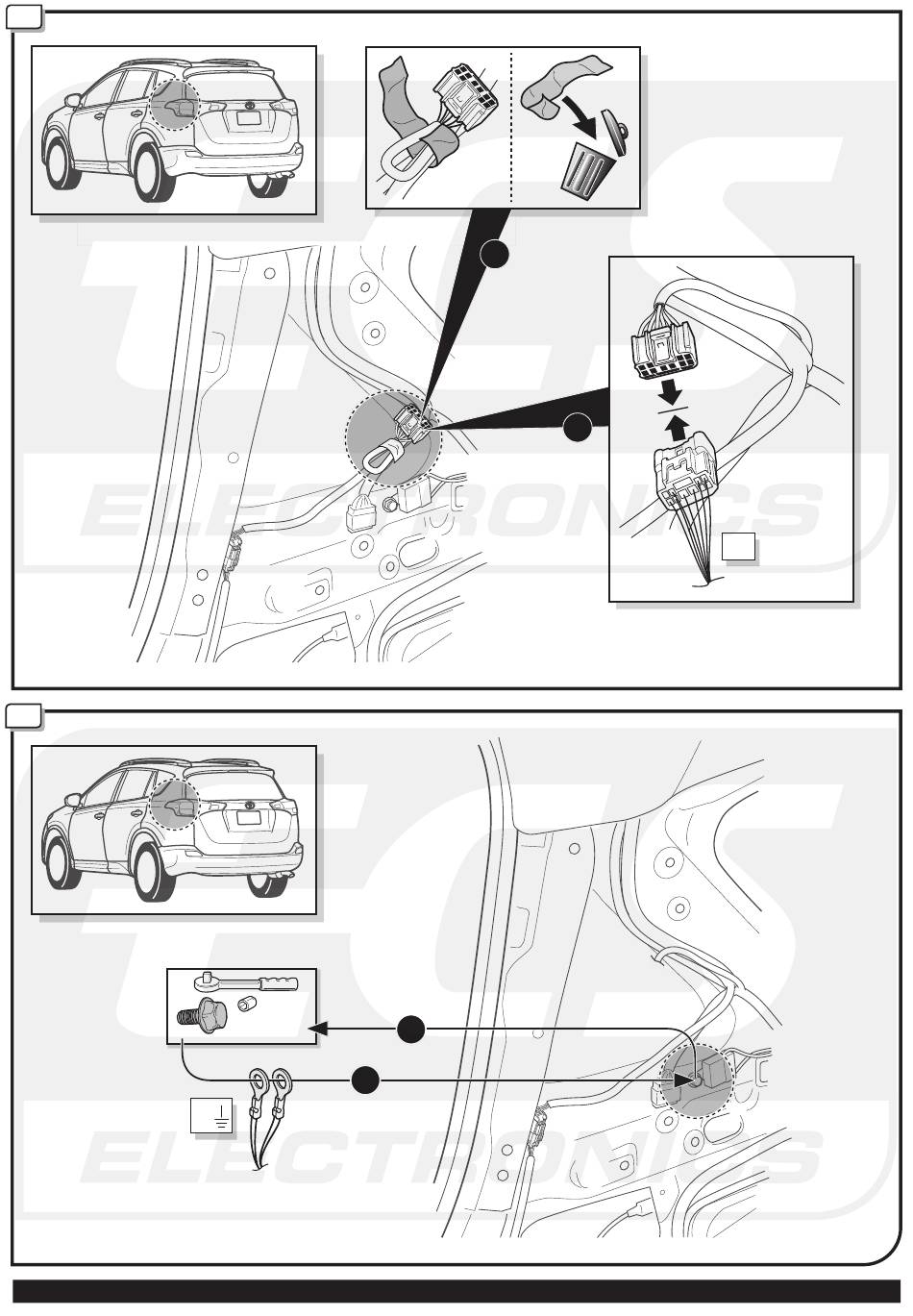 ELECTRONICS

ELECTRONICS