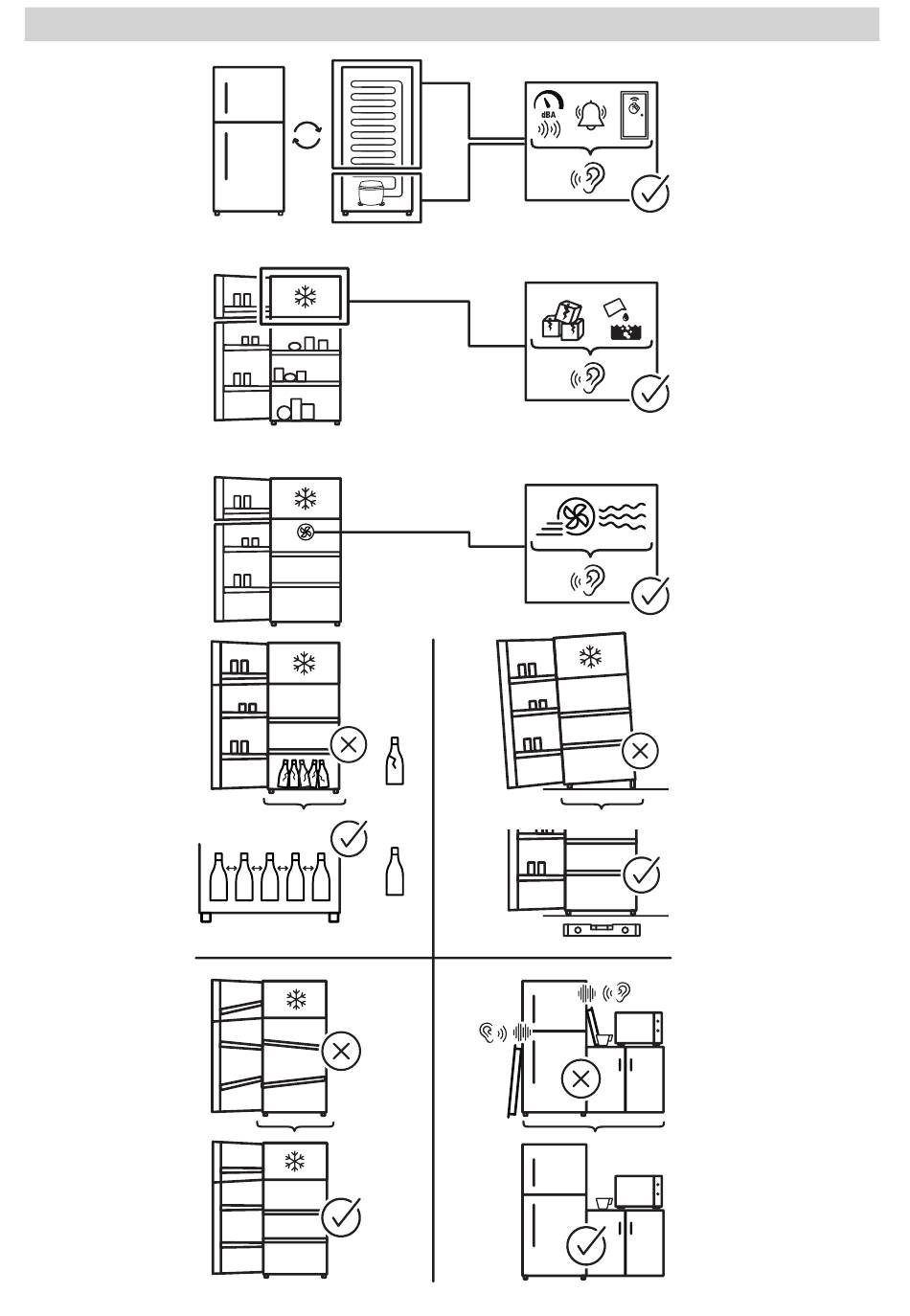 dBA