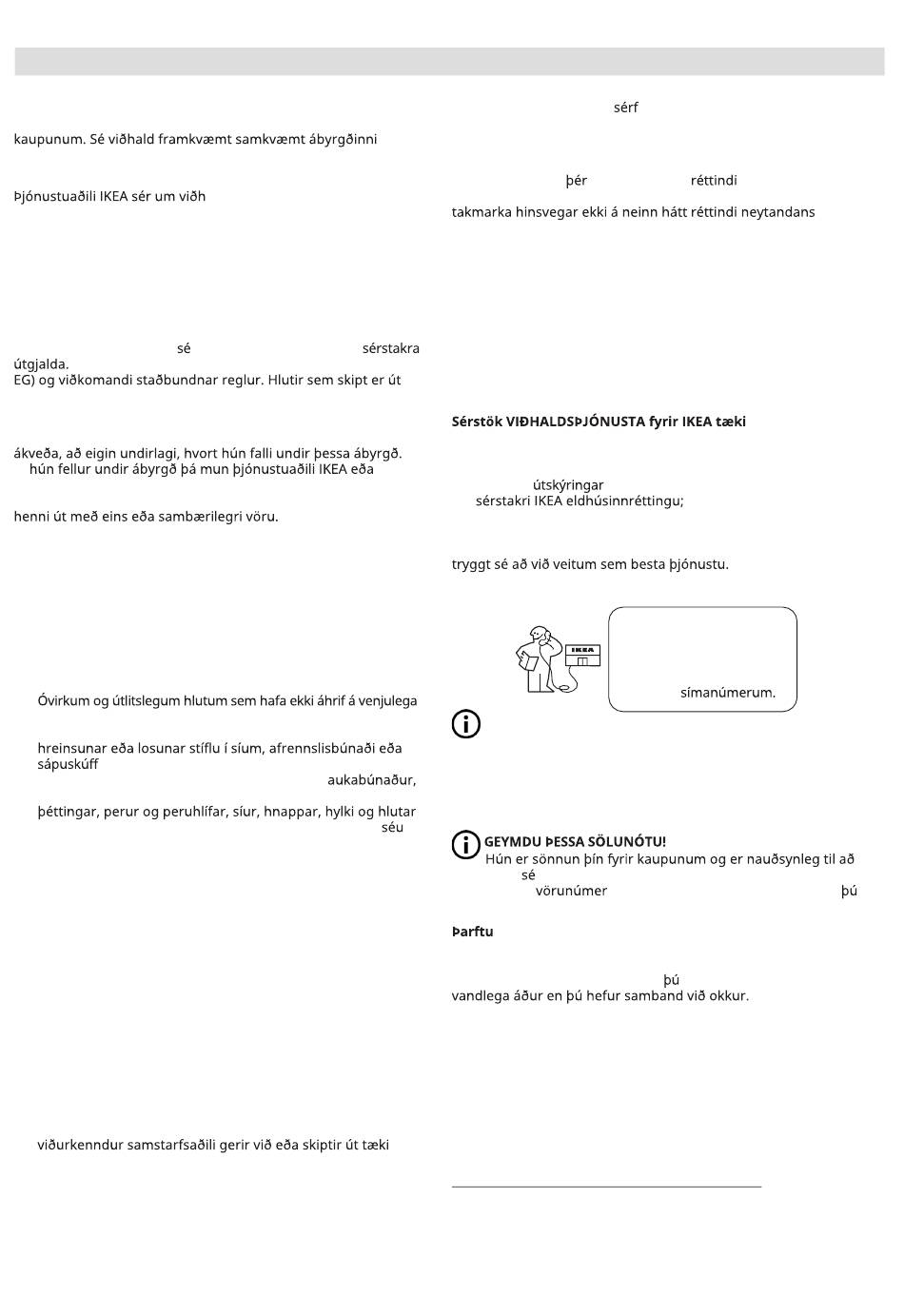 kaupunum. Sé viðhald framkvæmt samkvæmt ábyrgðinni

Þjónustuaðili IKEA sér um viðh

sé sérstakra útgjalda.
EG) og viðkomandi staðbundnar reglur. Hlutir sem skipt er út

ákveða, að eigin undirlagi, hvort hún falli undir þessa ábyrgð. hún fellur undir ábyrgð þá mun þjónustuaðili IKEA eða

henni út með eins eða sambærilegri vöru.

Óvirkum og útlitslegum hlutum sem hafa ekki áhrif á venjulega

hreinsunar eða losunar stíflu í síum, afrennslisbúnaði eða sápuskúff
aukabúnaður,

þéttingar, perur og peruhlífar, síur, hnappar, hylki og hlutar
séu

viðurkenndur samstarfsaðili gerir við eða skiptir út tæki

sérf

þér réttindi
takmarka hinsvegar ekki á neinn hátt réttindi neytandans

Sérstök VIÐHALDSÞJÓNUSTA fyrir IKEA tæki

útskýringar
sérstakri IKEA eldhúsinnréttingu;

tryggt sé að við veitum sem besta þjónustu.

IKEA

símanúmerum.

GEYMDU ÞESSA SÖLUNÓTU!
Hún er sönnun þín fyrir kaupunum og er nauðsynleg til að
sé
vörunúmer þú

Þarftu

þú
vandlega áður en þú hefur samband við okkur.