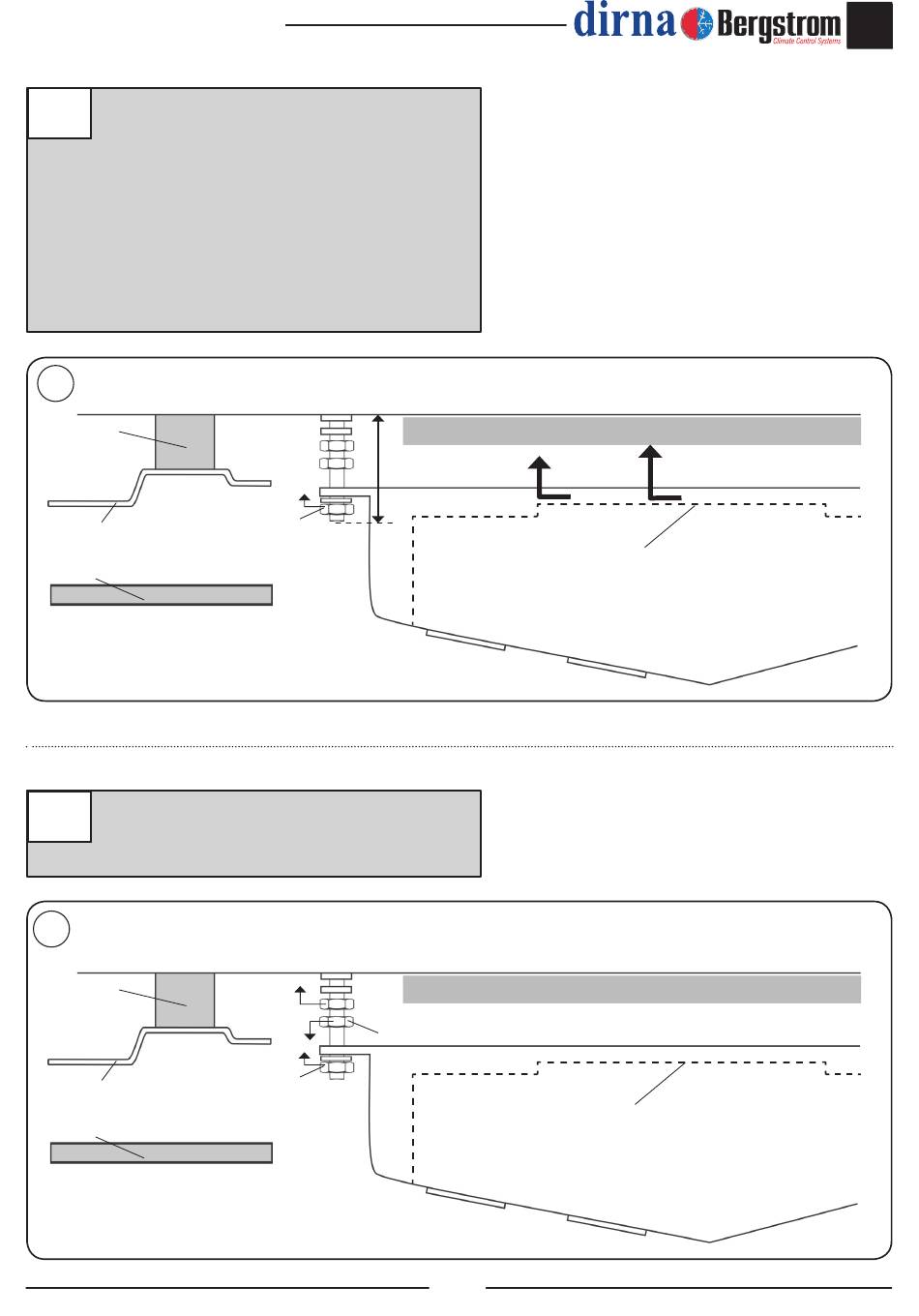 dirna Bergstrom
Climate Control Systems