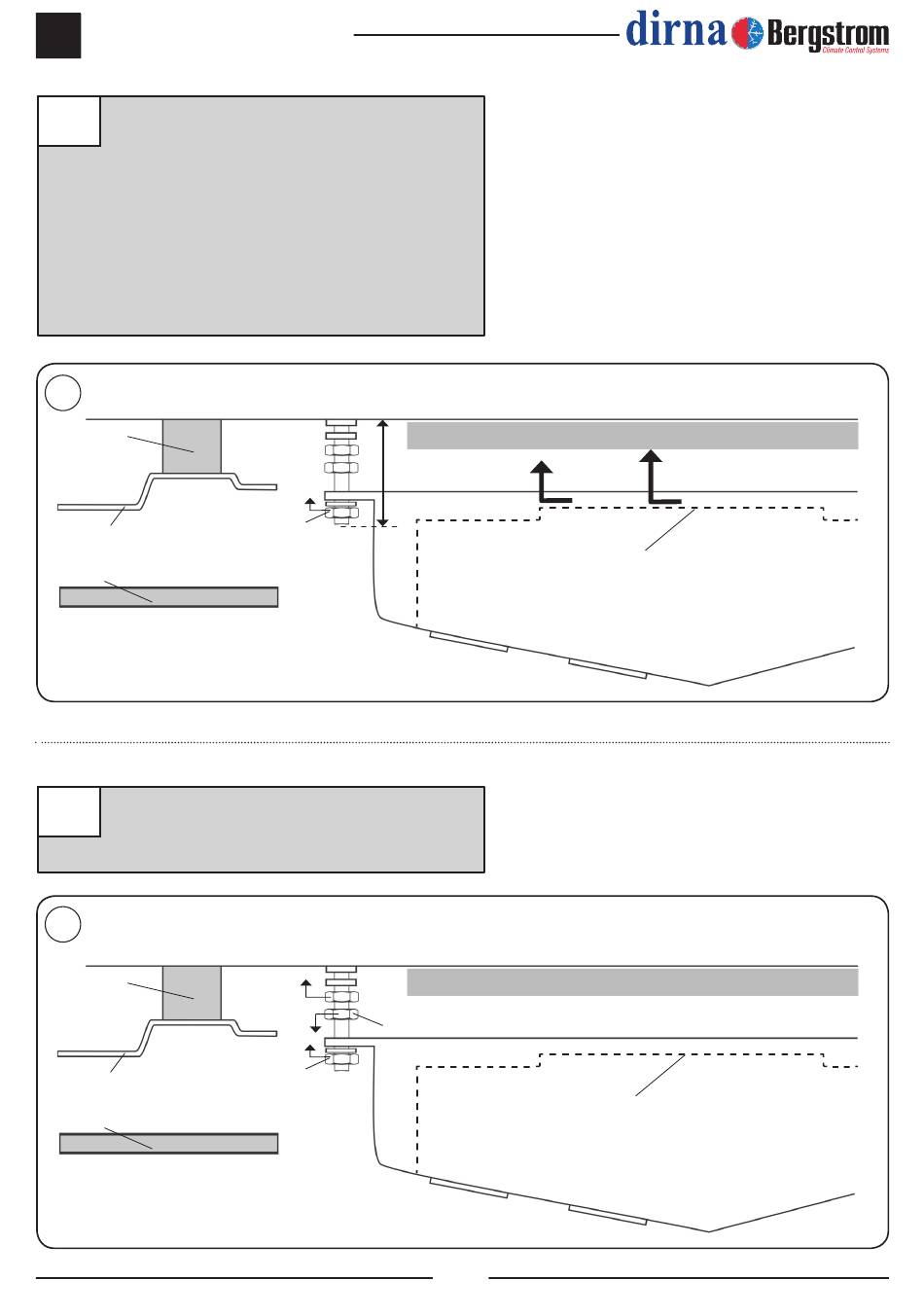 dirna Bergstrom
Climate Control Systems