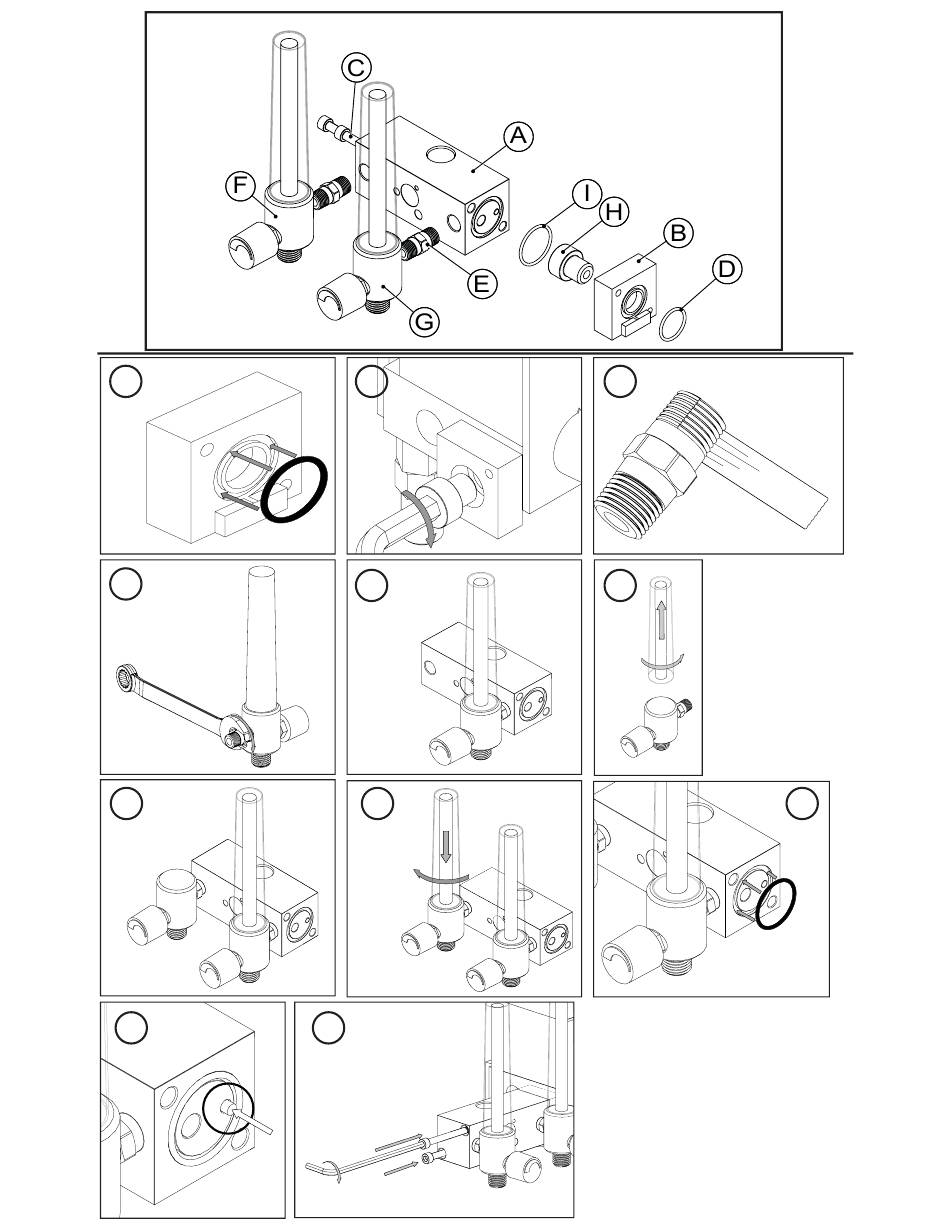 C
A
F
I
H
B
E
D
G