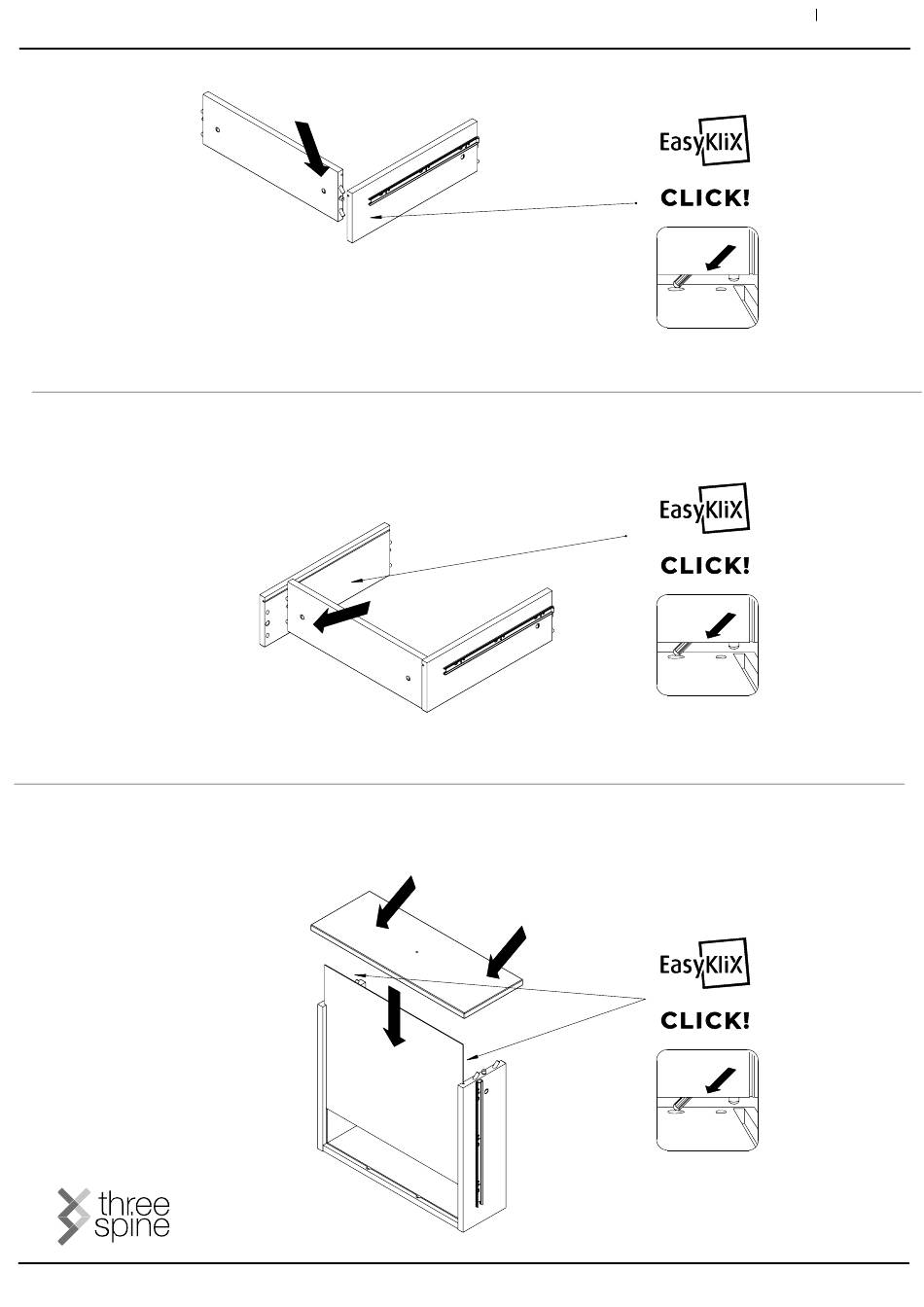 EasyKliX

CLICK!

EasyKliX

CLICK!

EasyKliX

CLICK!

three spine