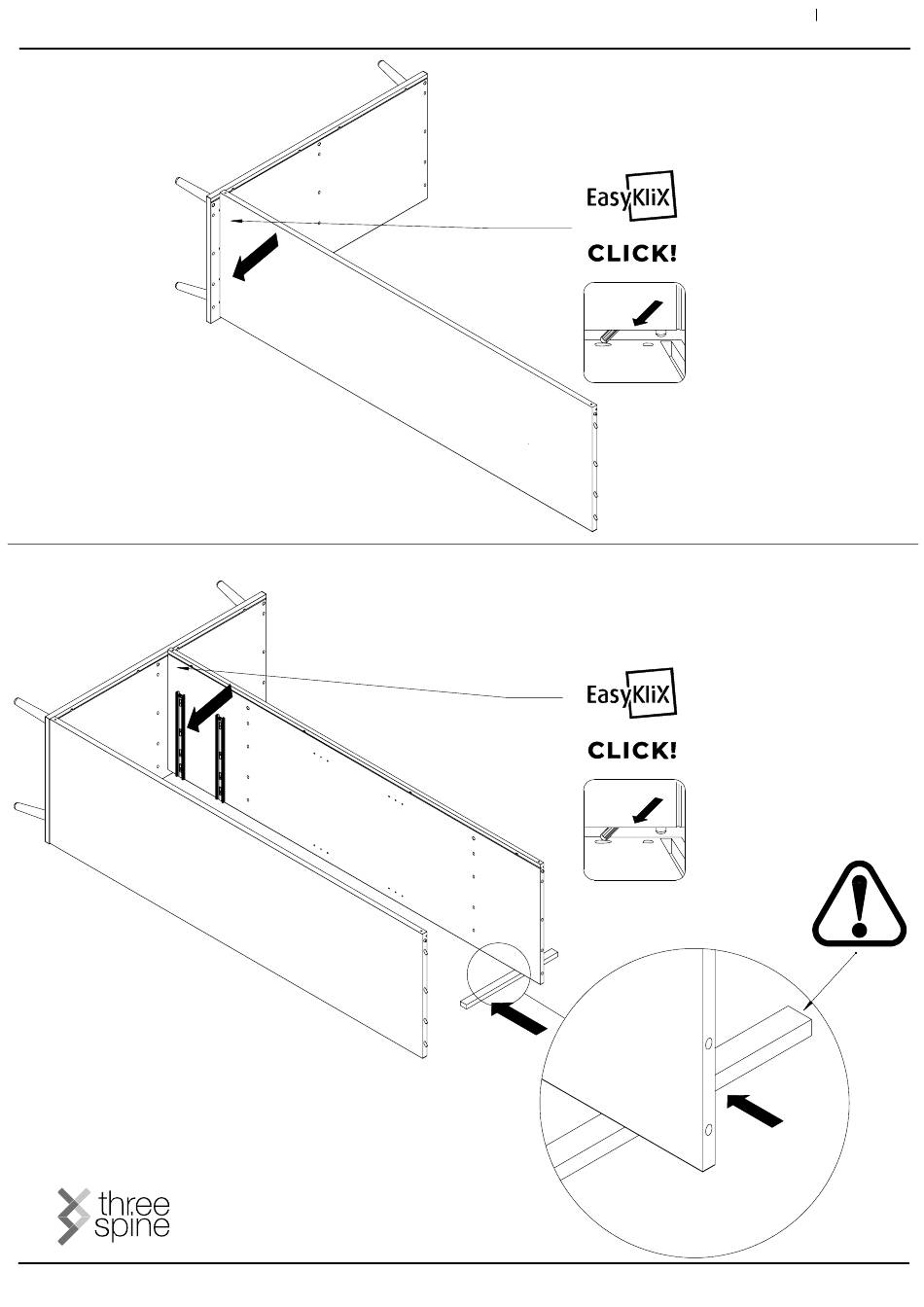 EasyKliX

CLICK!

EasyKliX

CLICK!

three spine