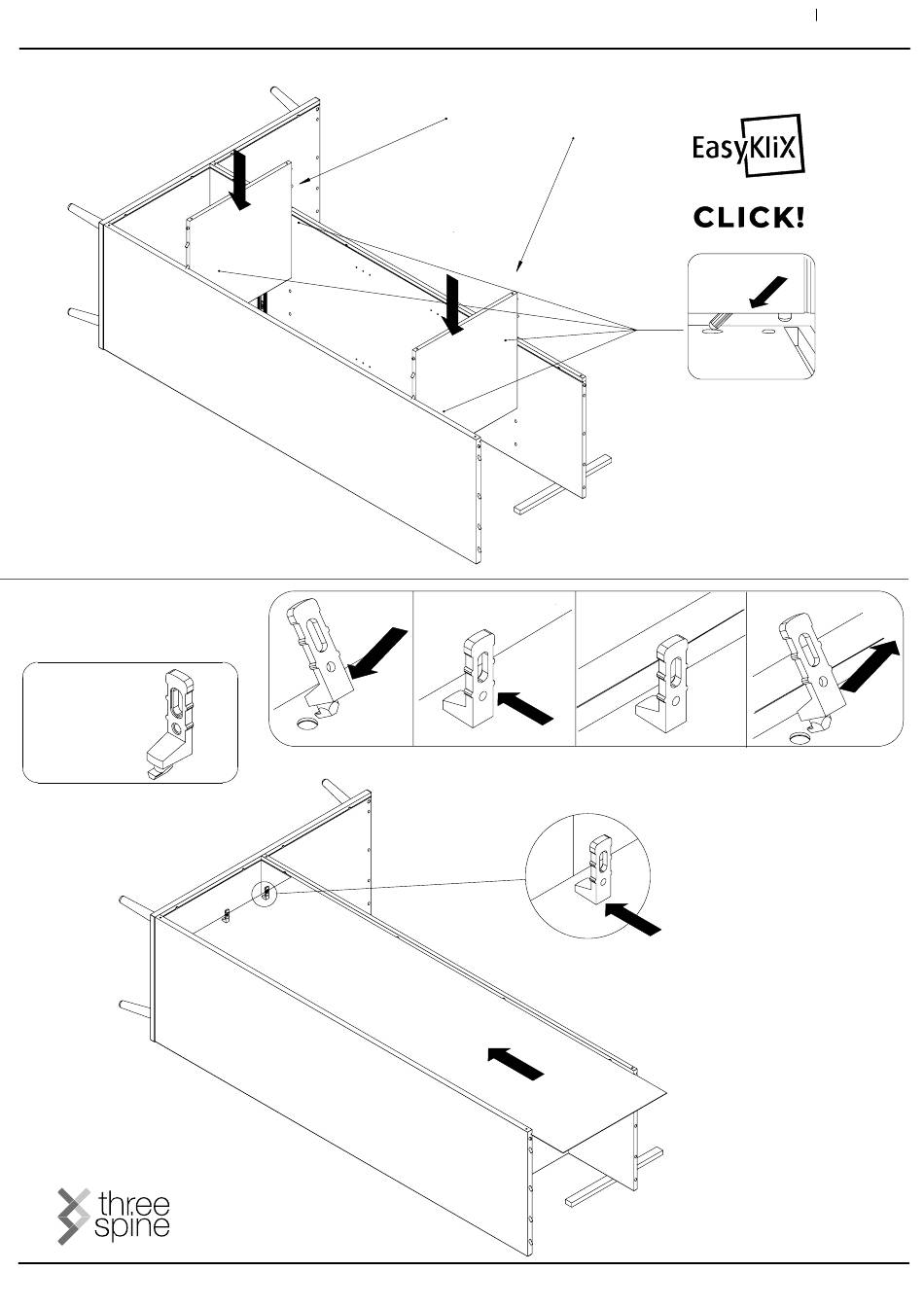 EasyKliX

CLICK!

three spine