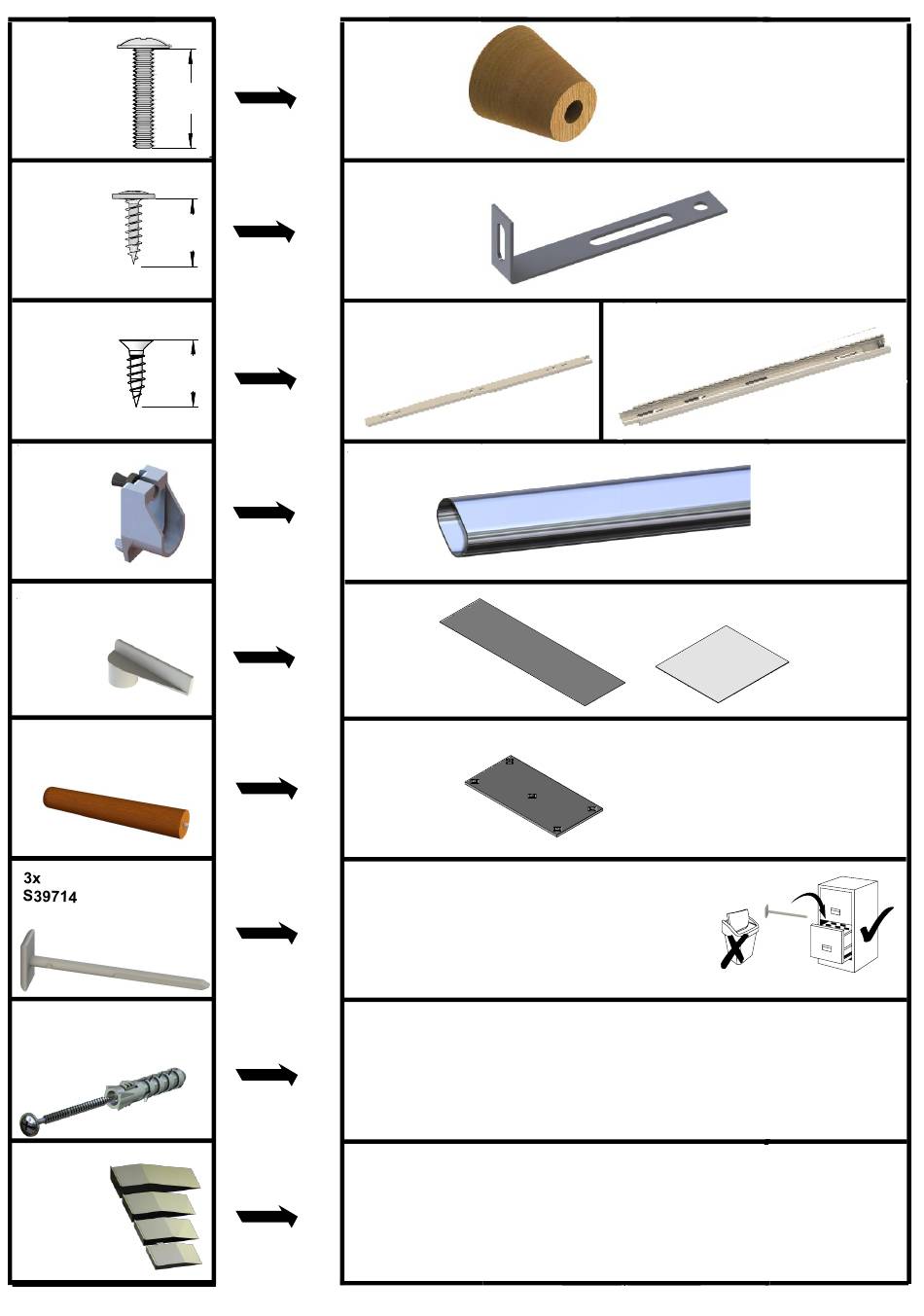 3x
S39714