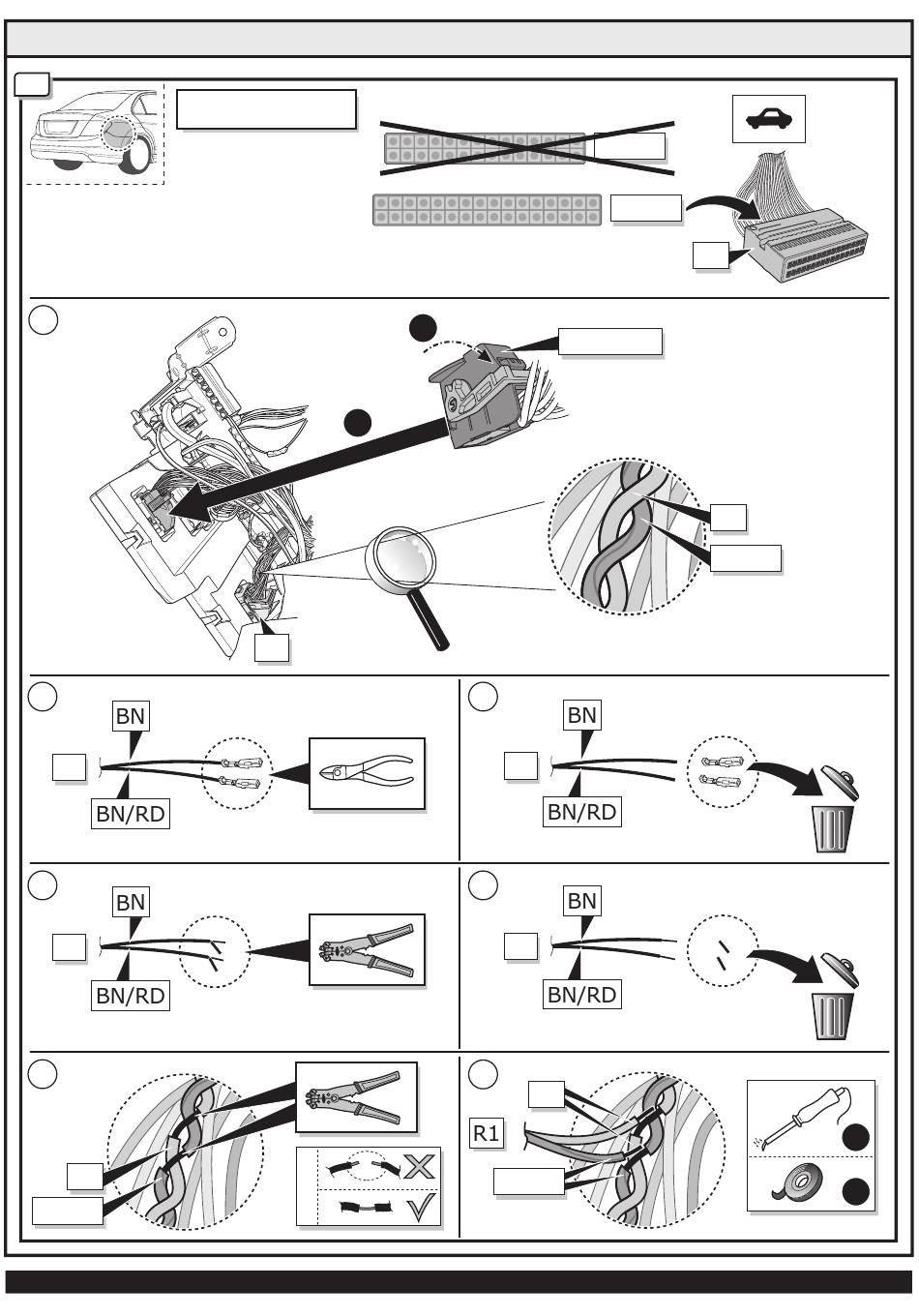 BN
BN/RD
BN
BN/RD
BN
BN/RD
BN
BN/RD
R1