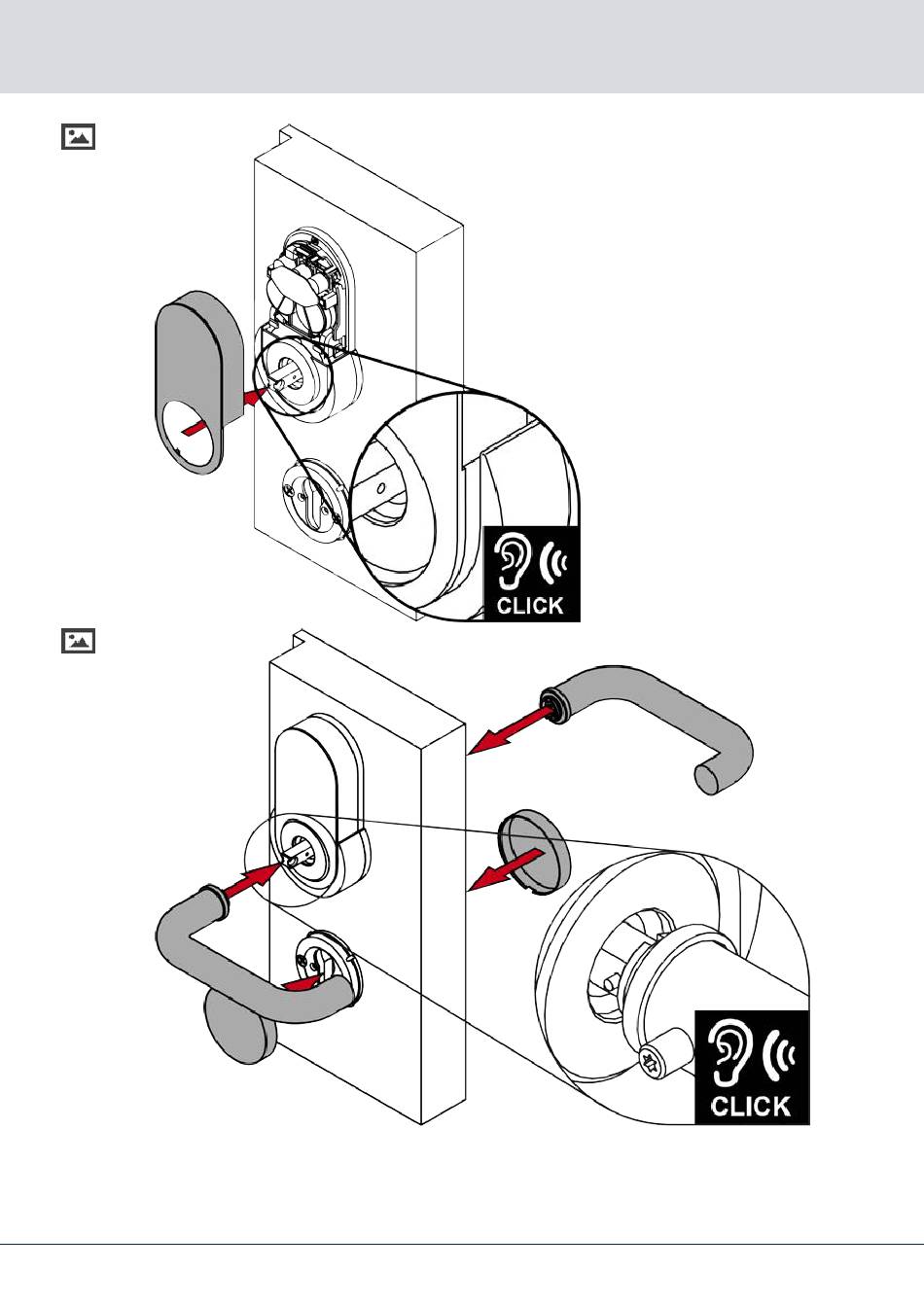 CLICK

CLICK