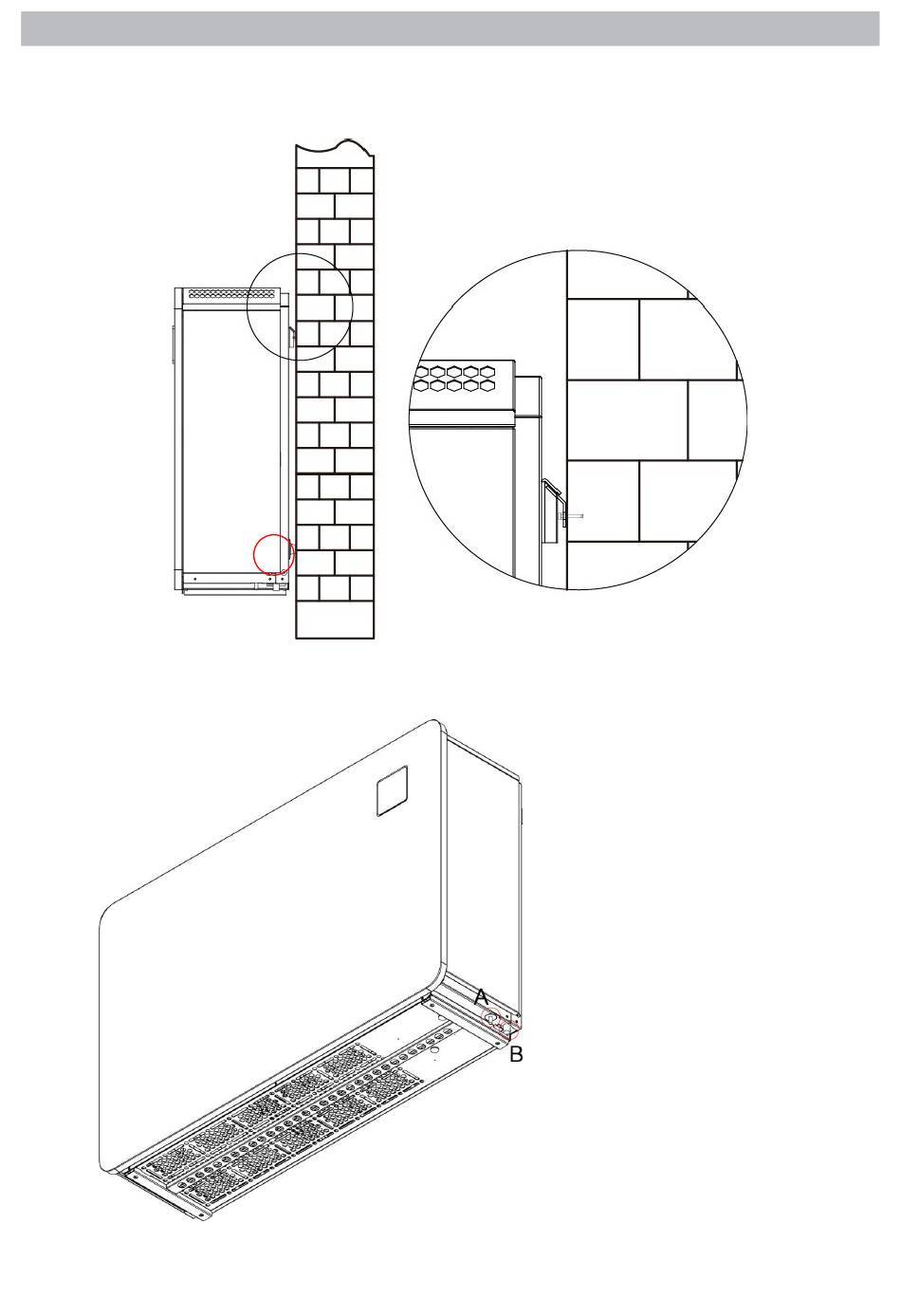 A
B