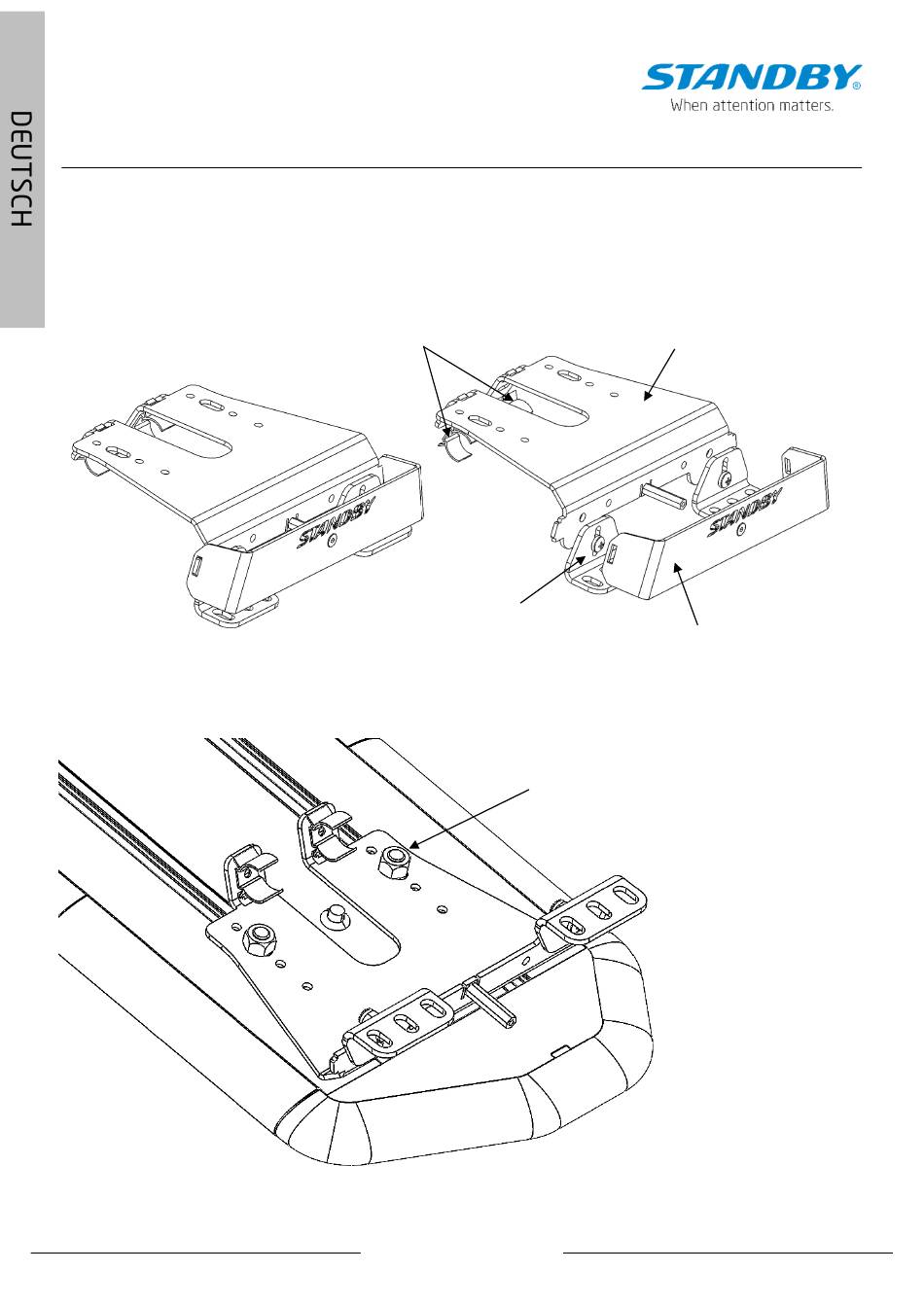 DEUTSCH

STANDBY®
When attention matters.

STANDBY

STANDBY