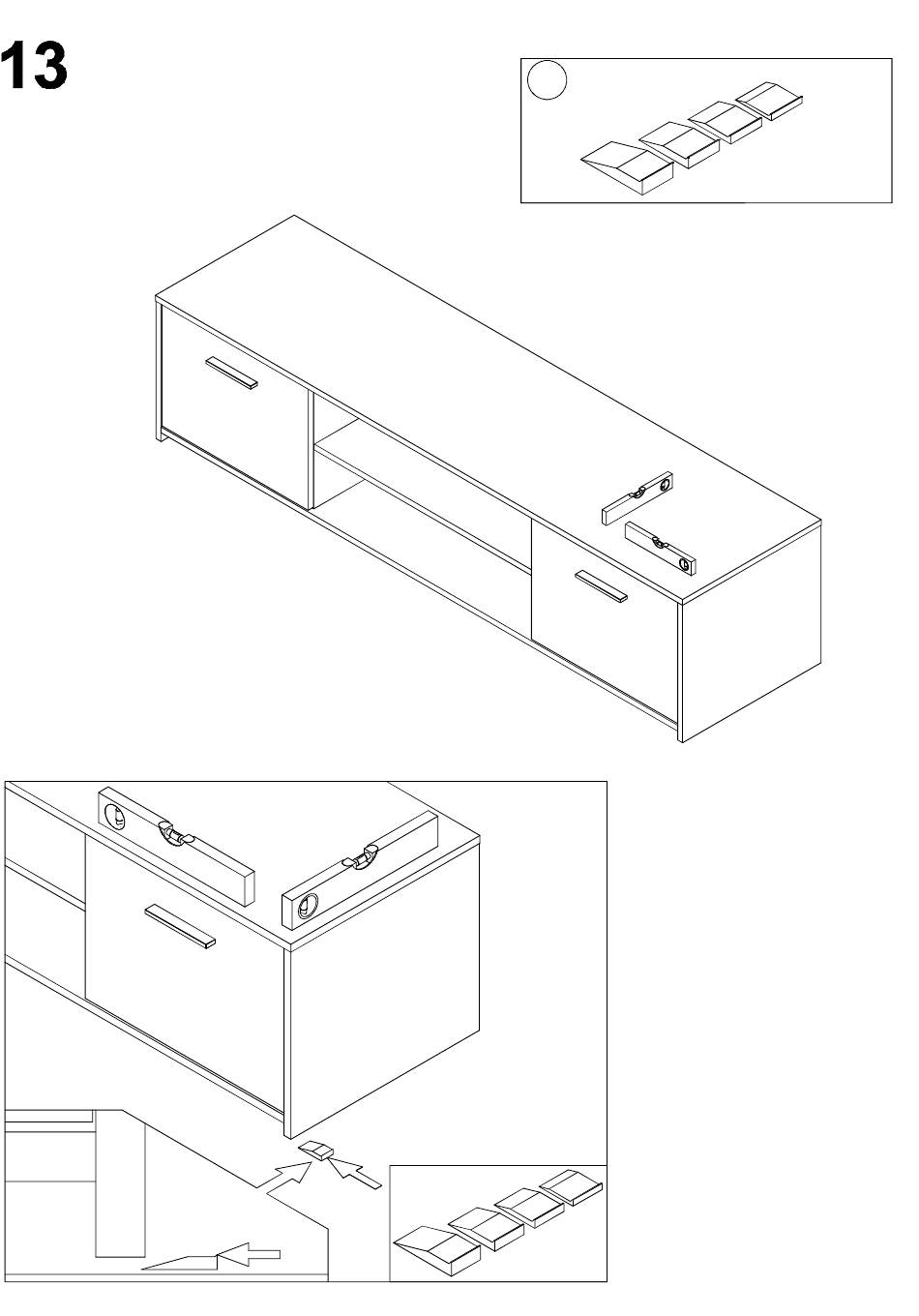 13