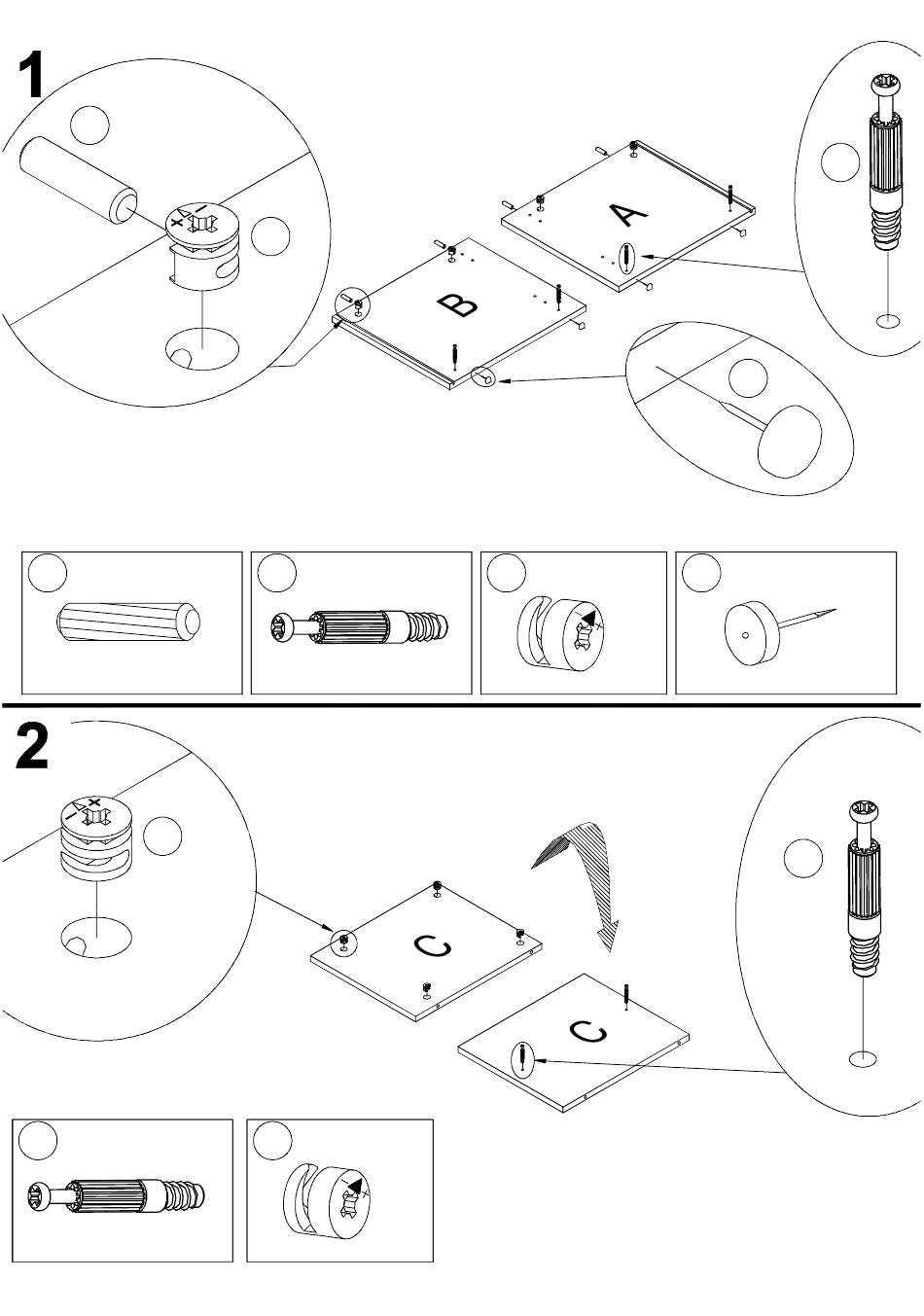 1

A

B

2

C

C