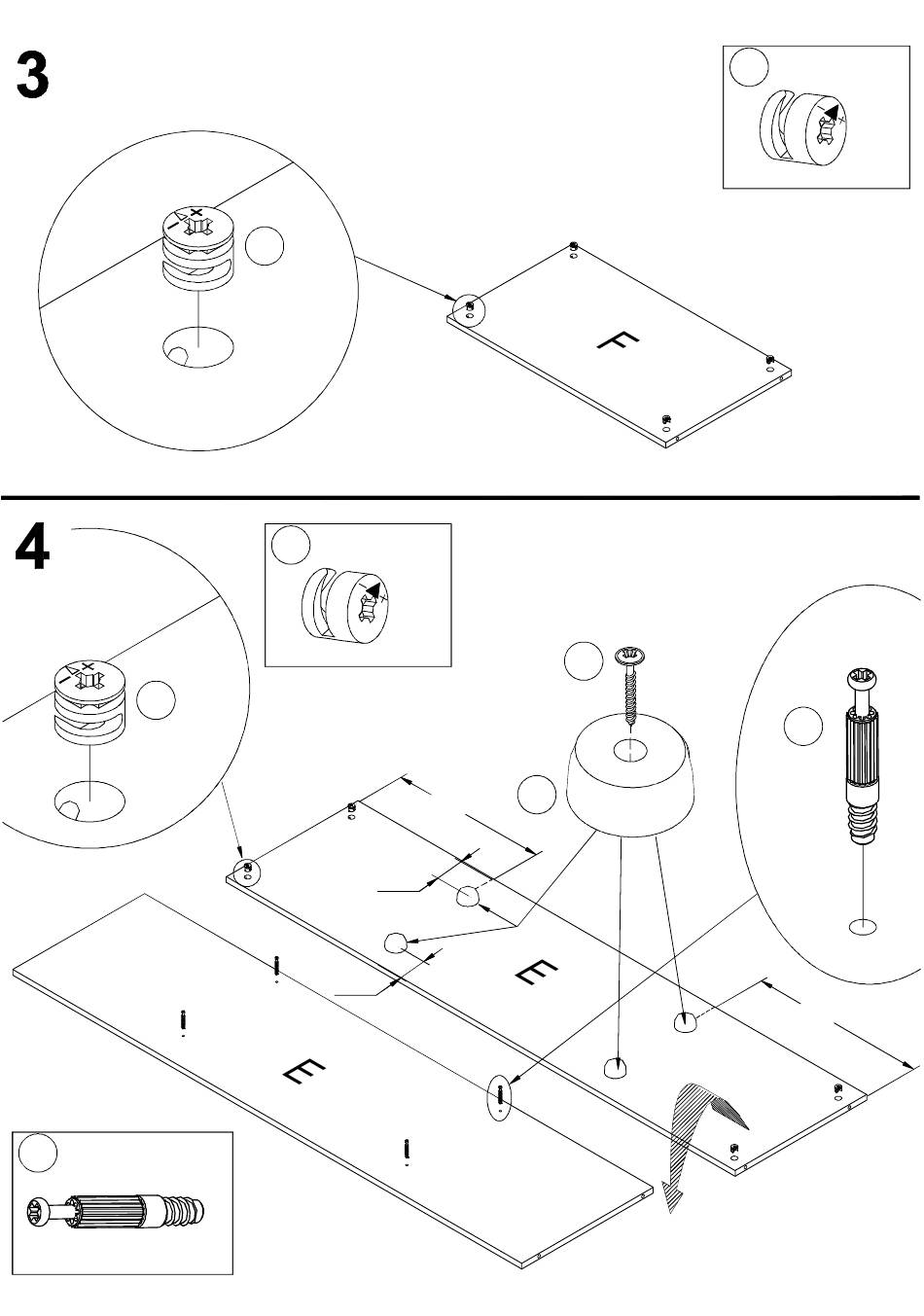 3

F

4

E

E