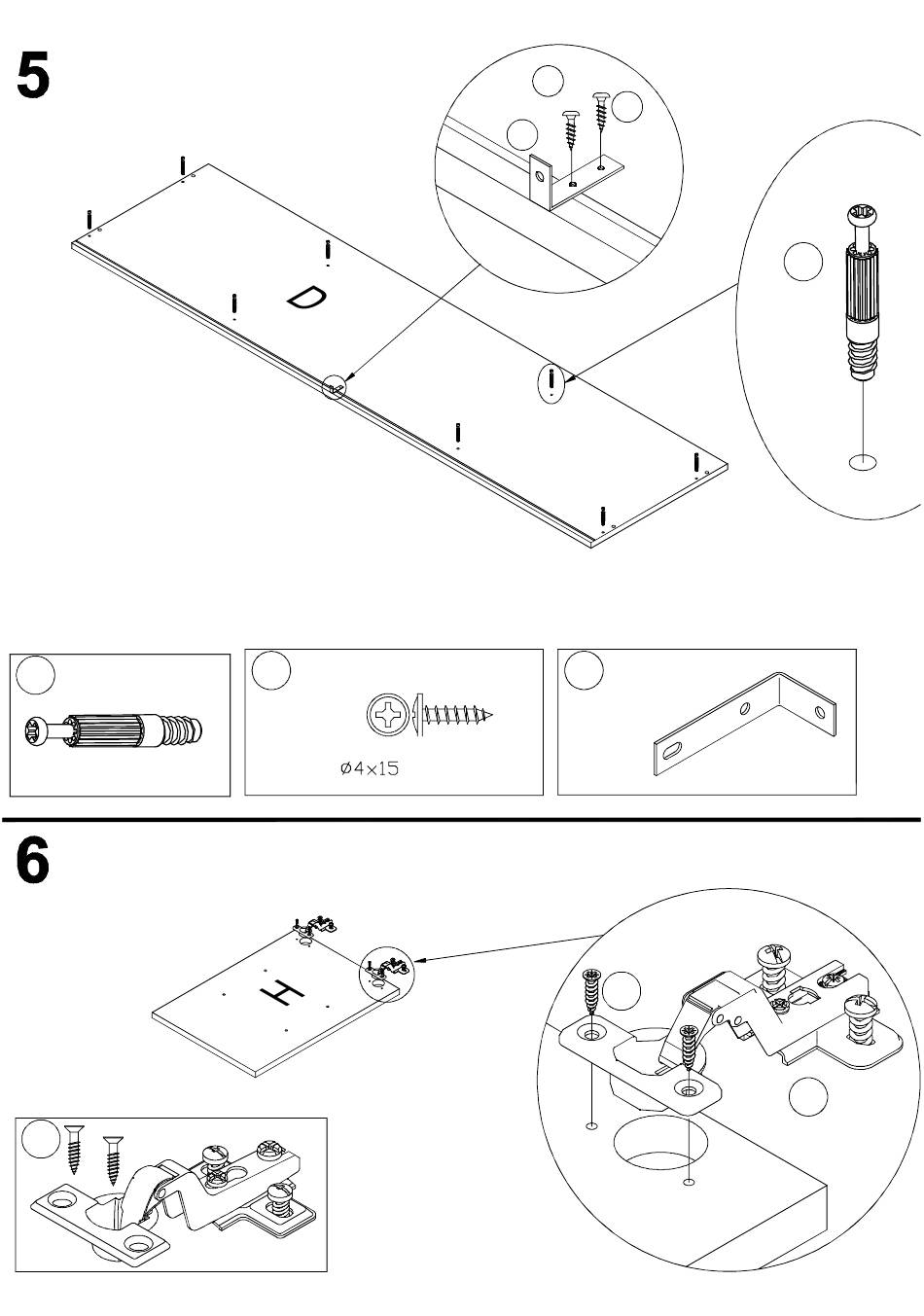 5

D

ø4×15

6

H