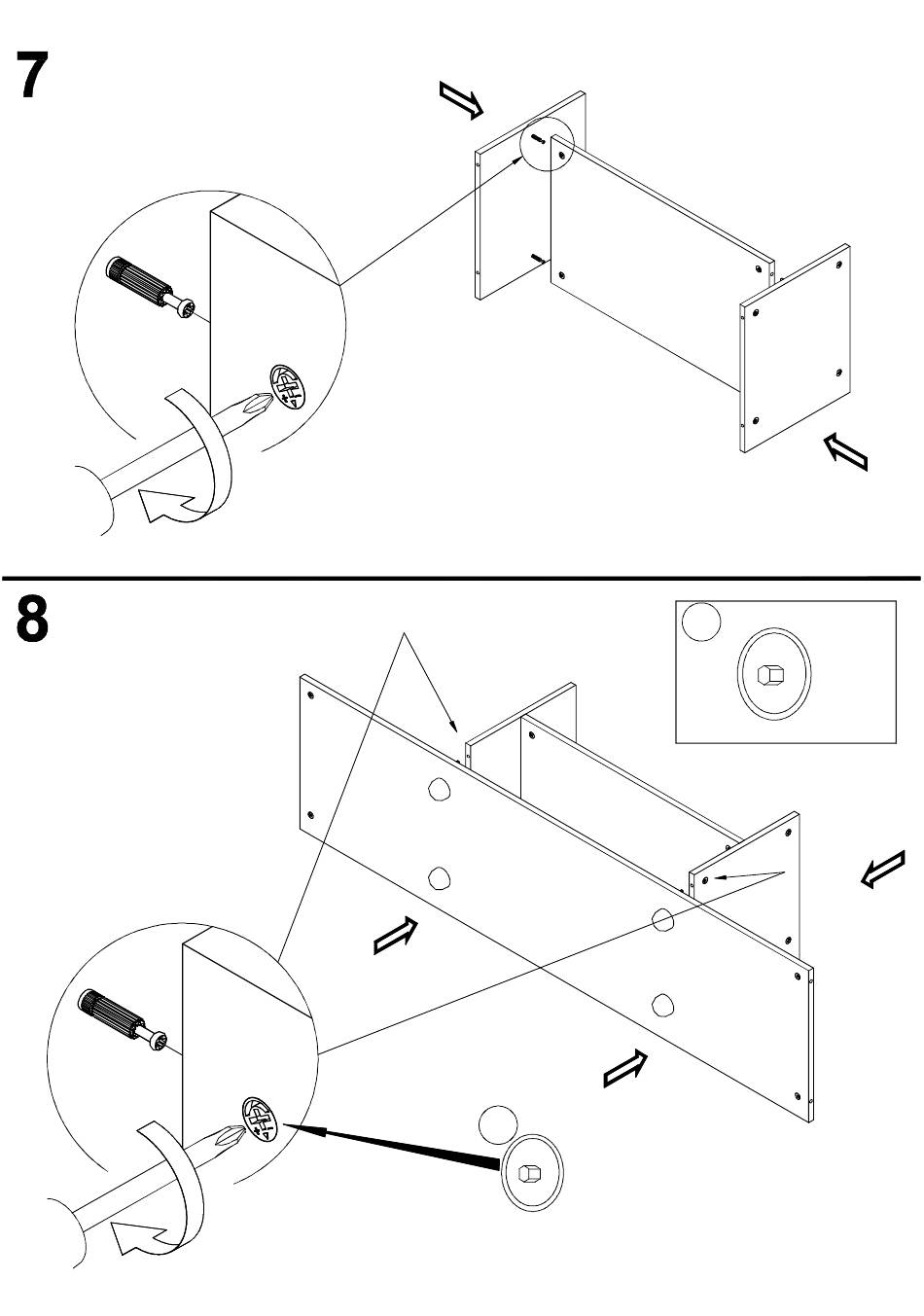 7

8