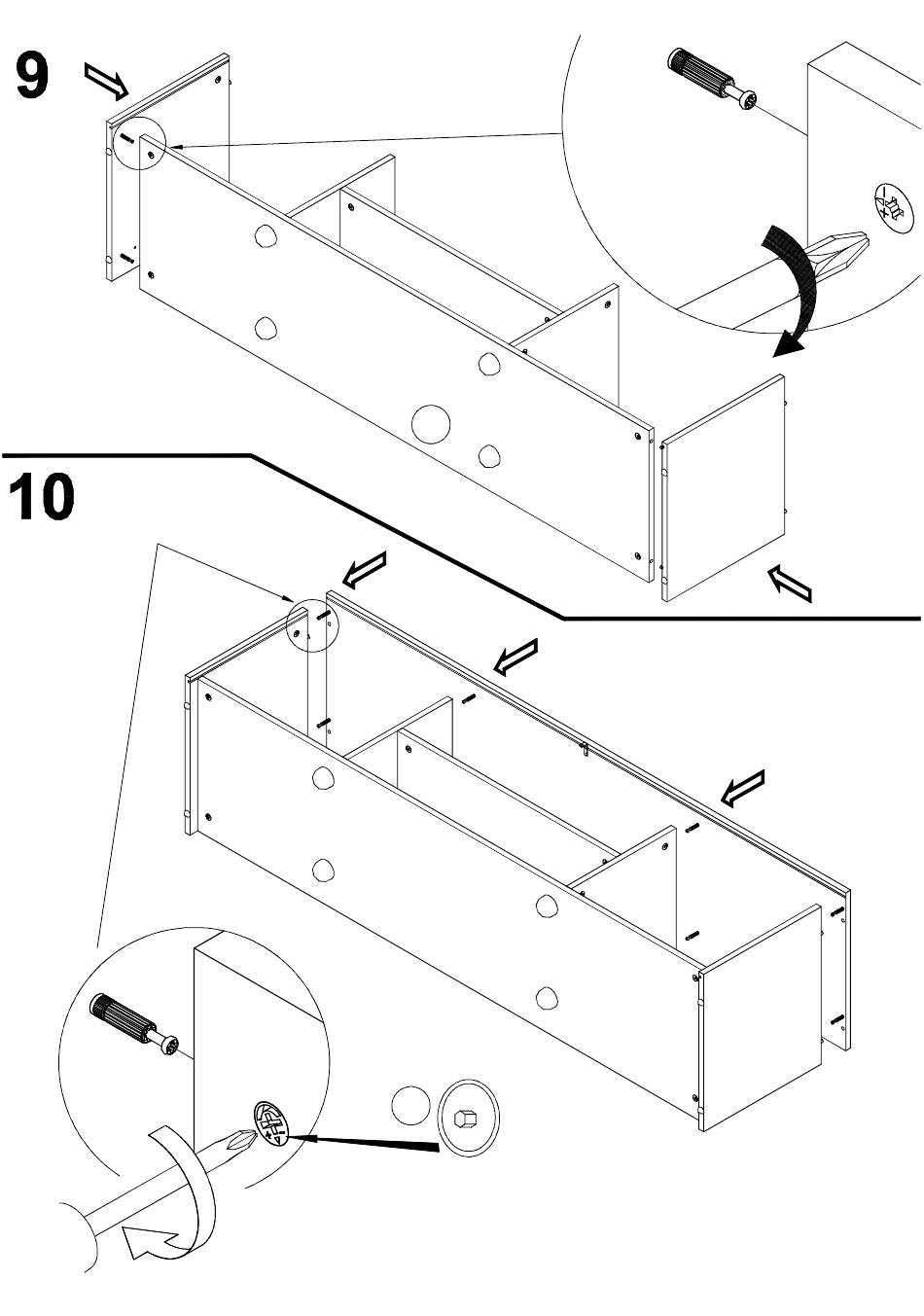 9

10