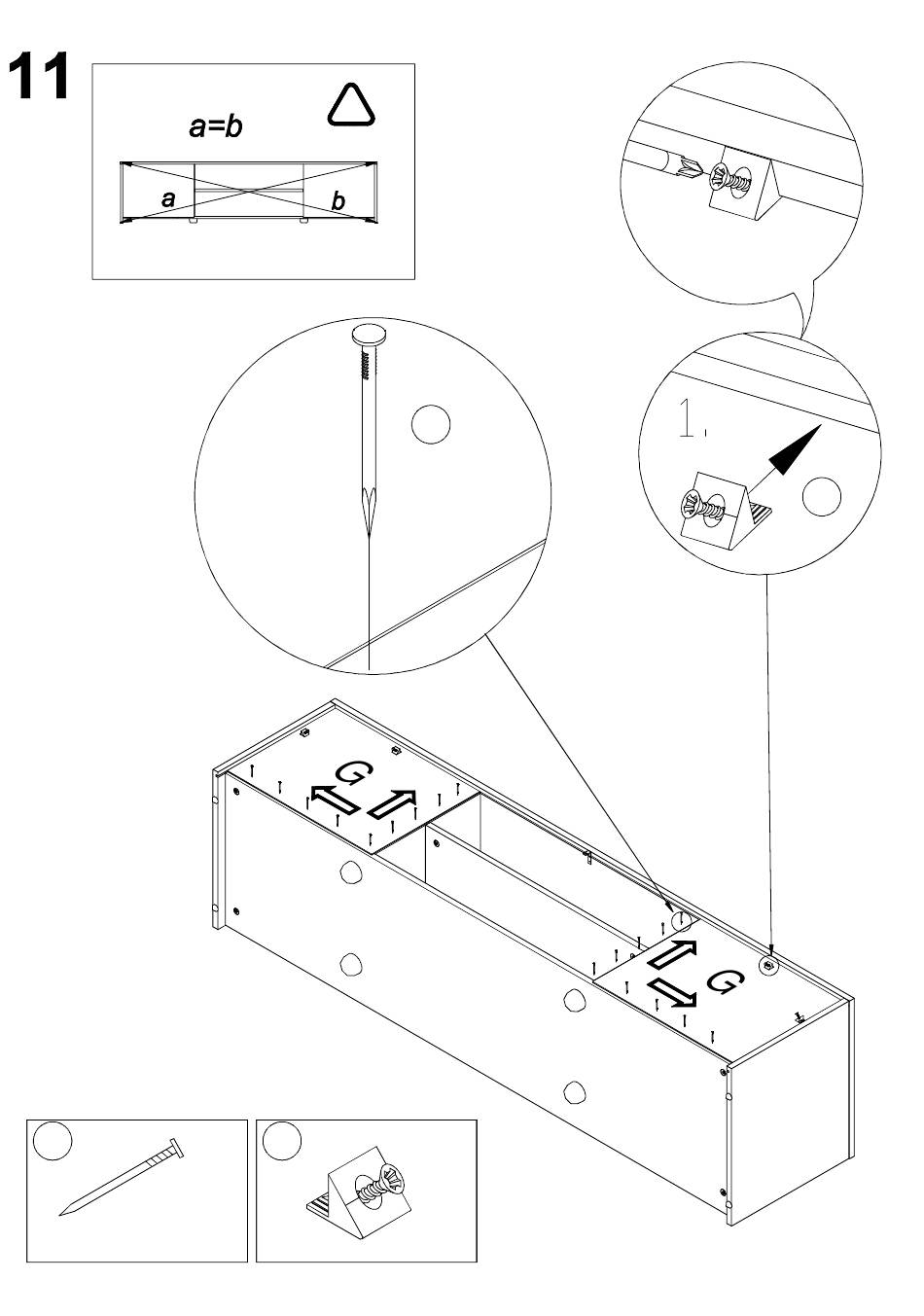 11

a=b

a

b

1.

G

G