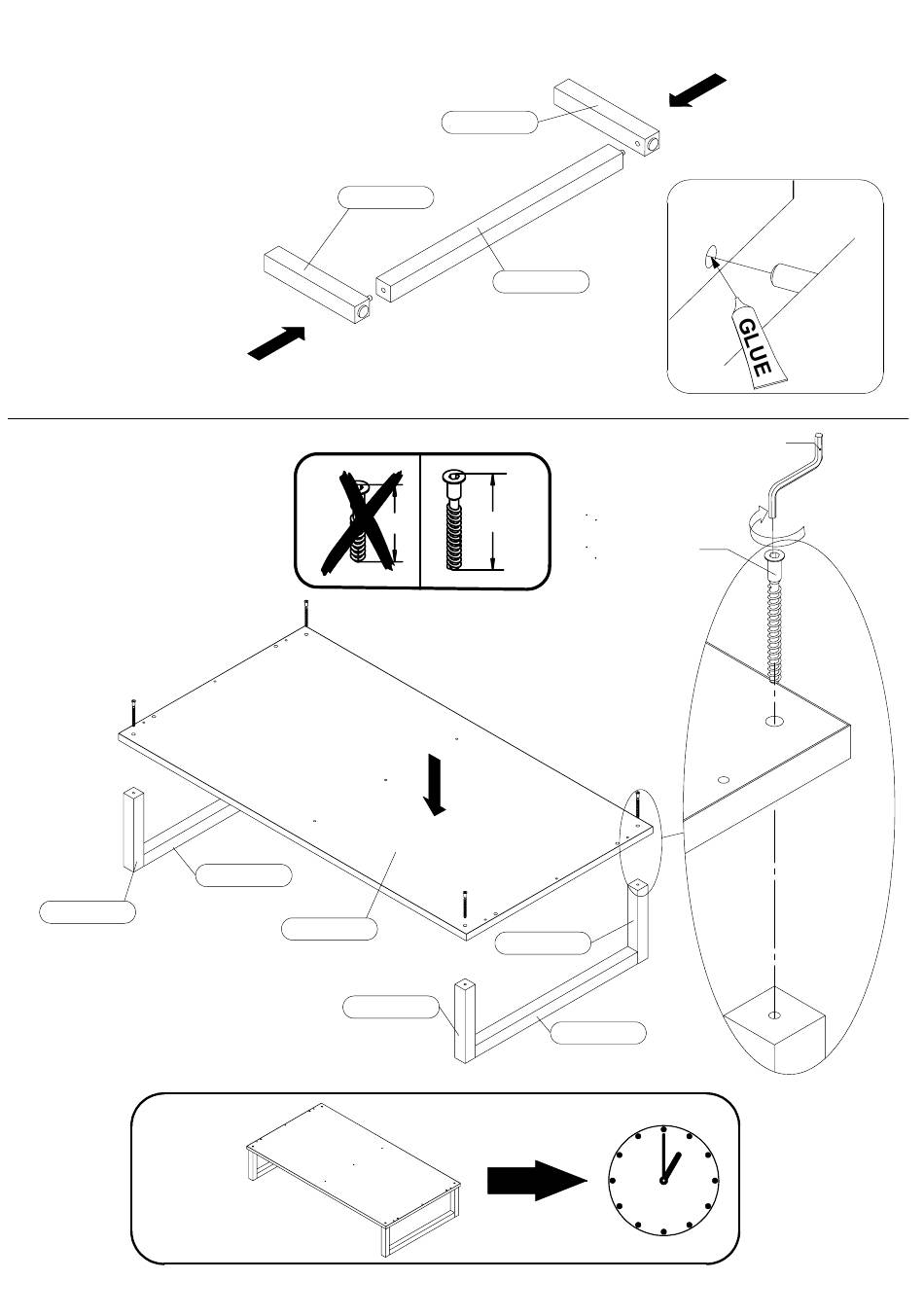 GLUE