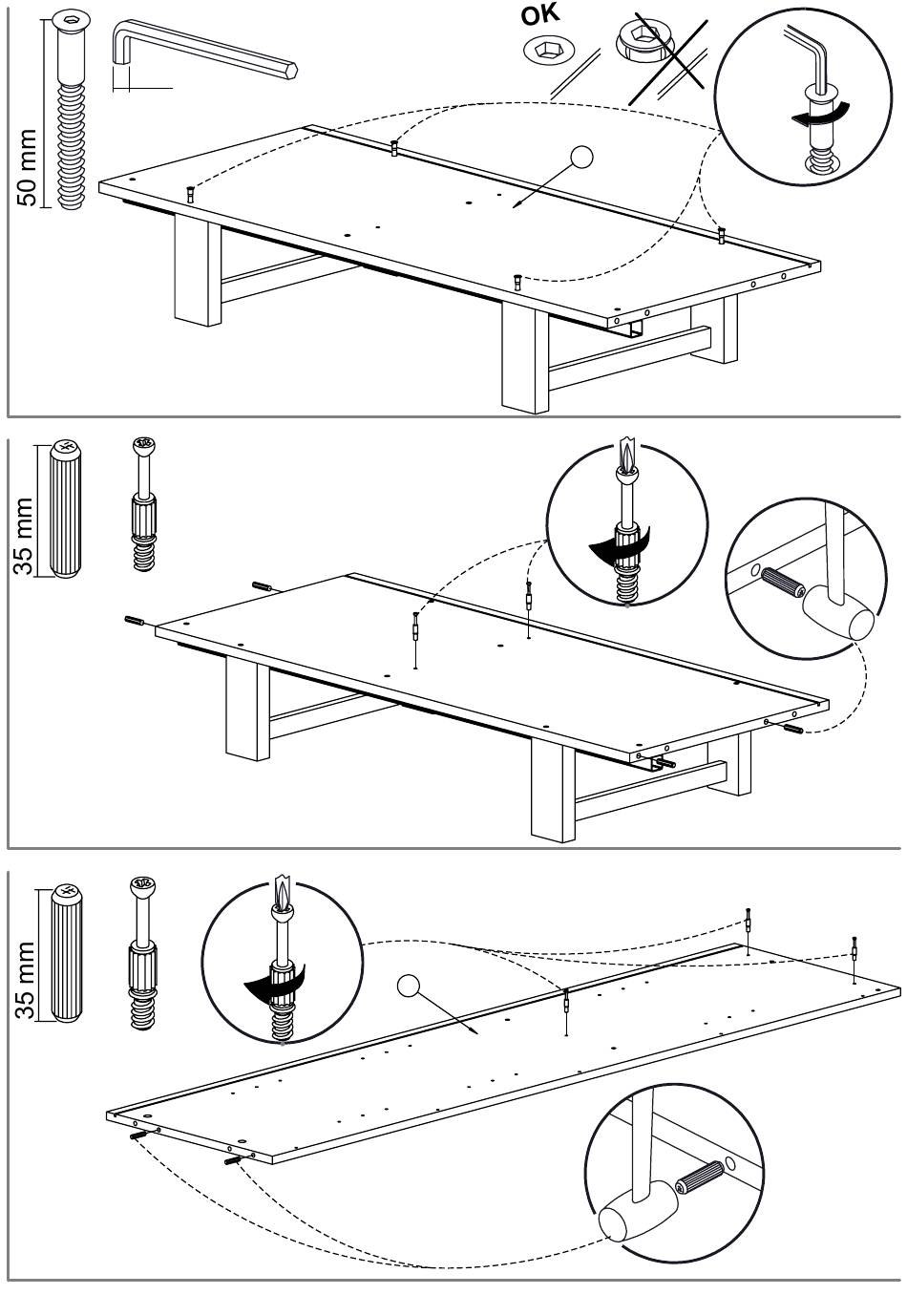 50 mm

OK

35 mm

35 mm