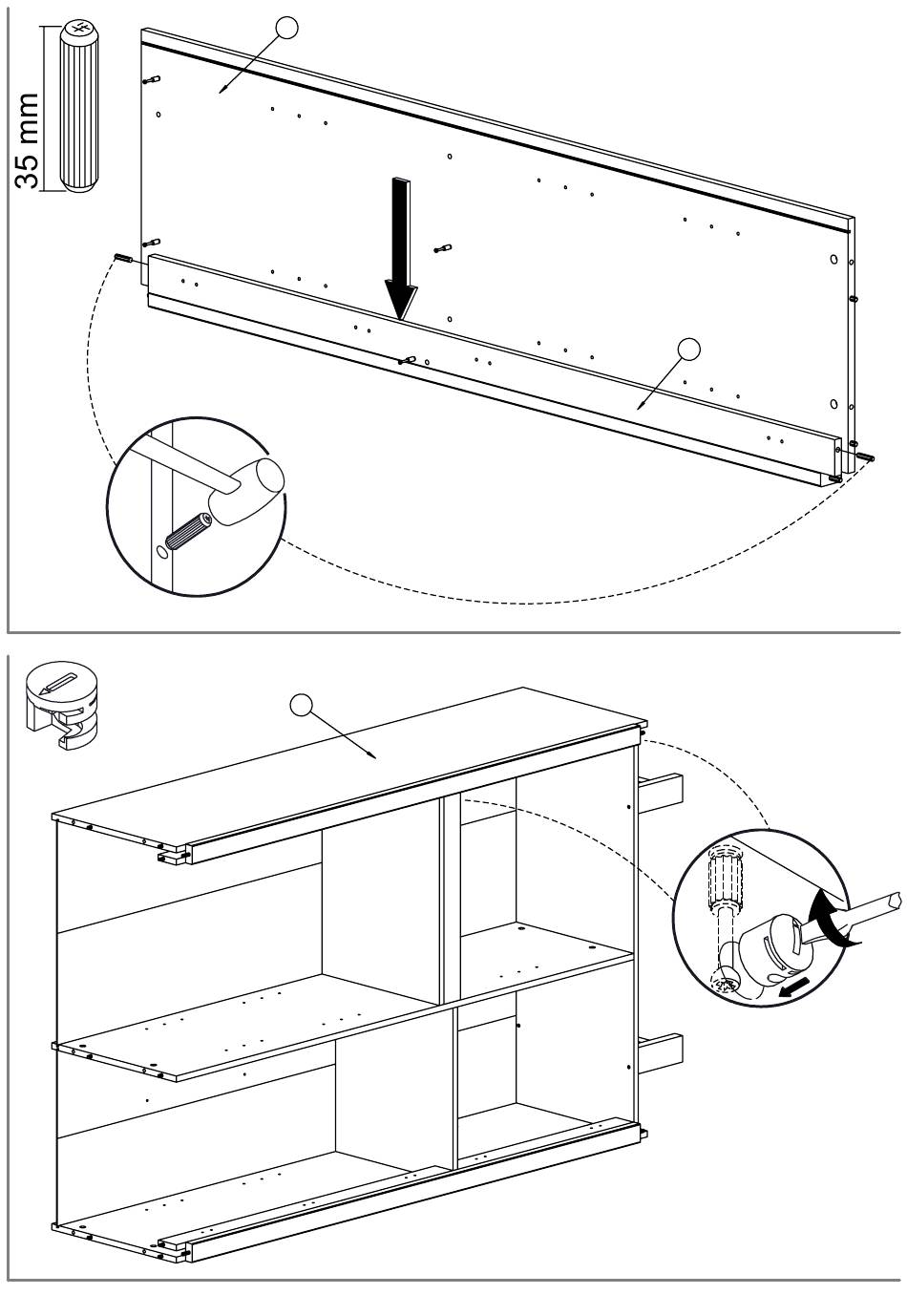 35 mm