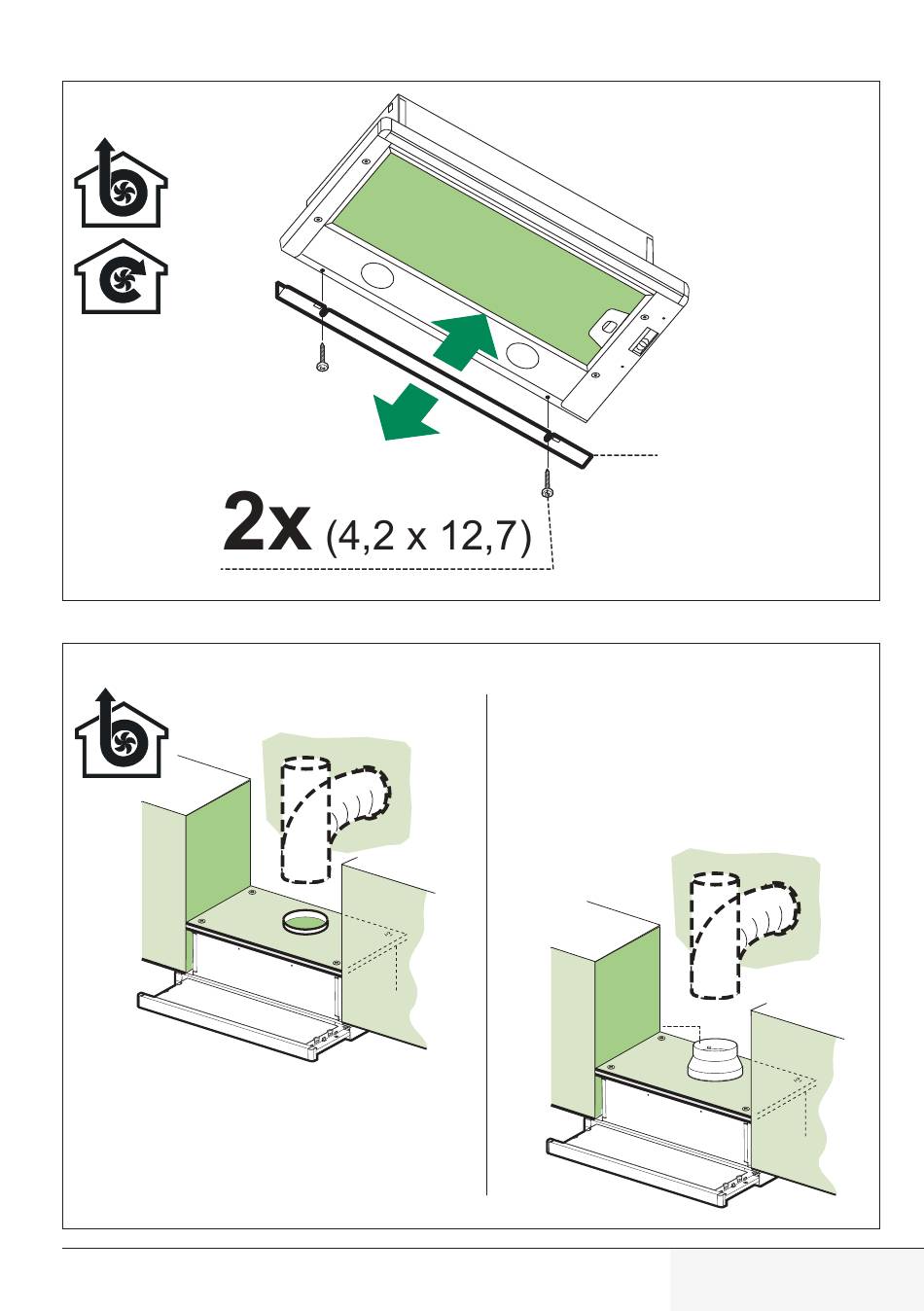 2x (4,2 x 12,7)