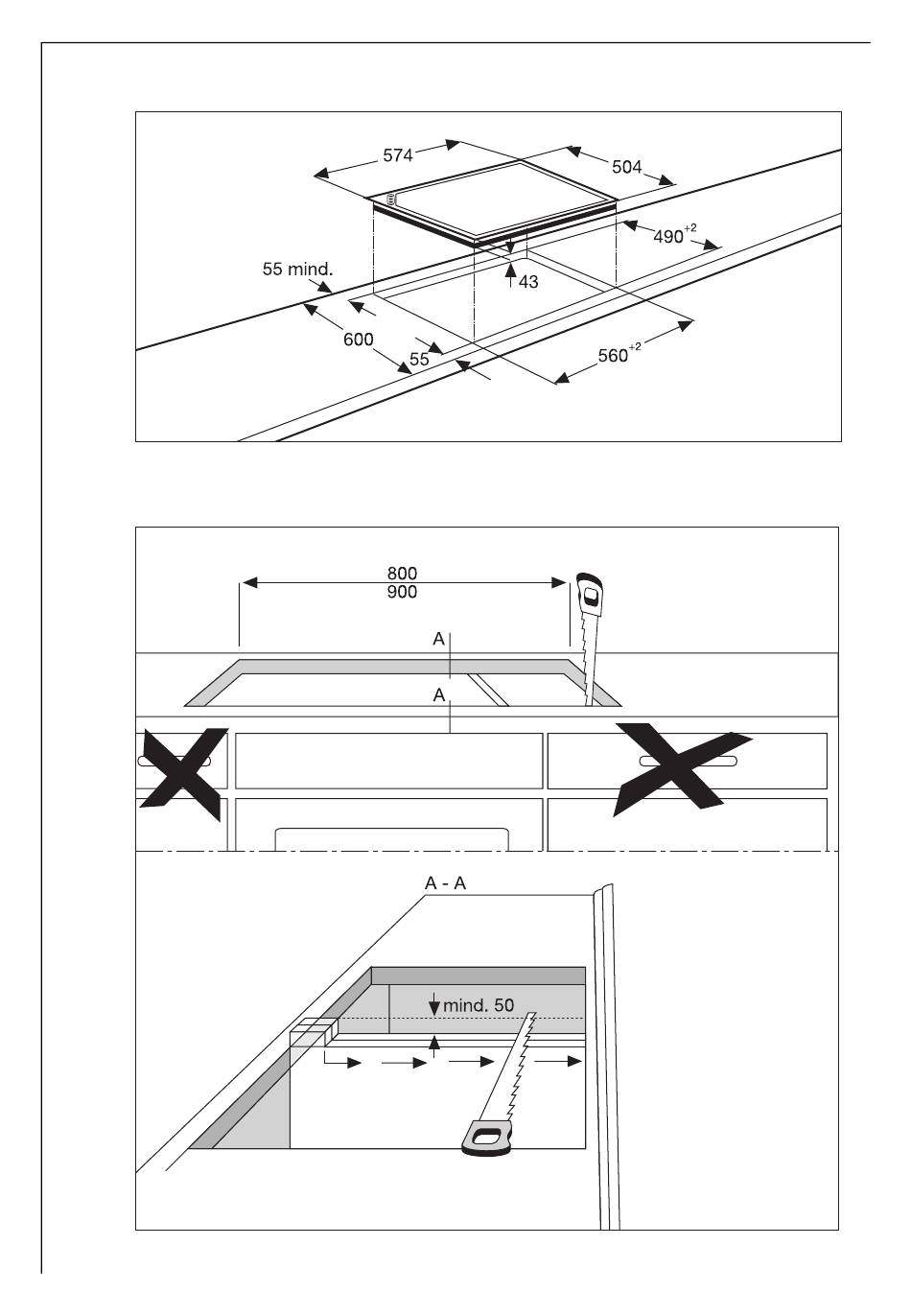 574

504

$490^{+2}$

55 mind.

43

600

55

$560^{+2}$

800
900

A

A

A - A

mind. 50