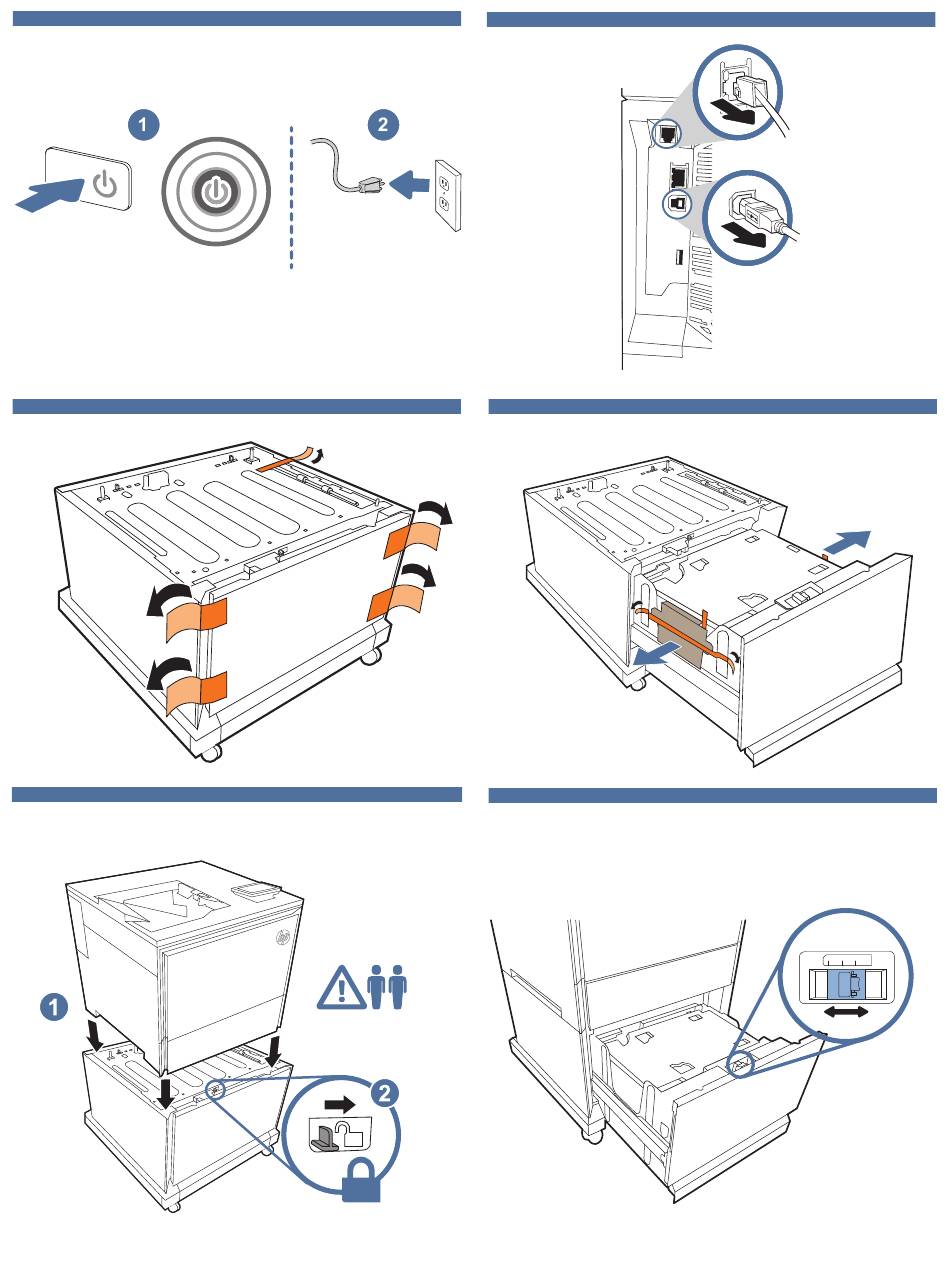 1

2

1

2