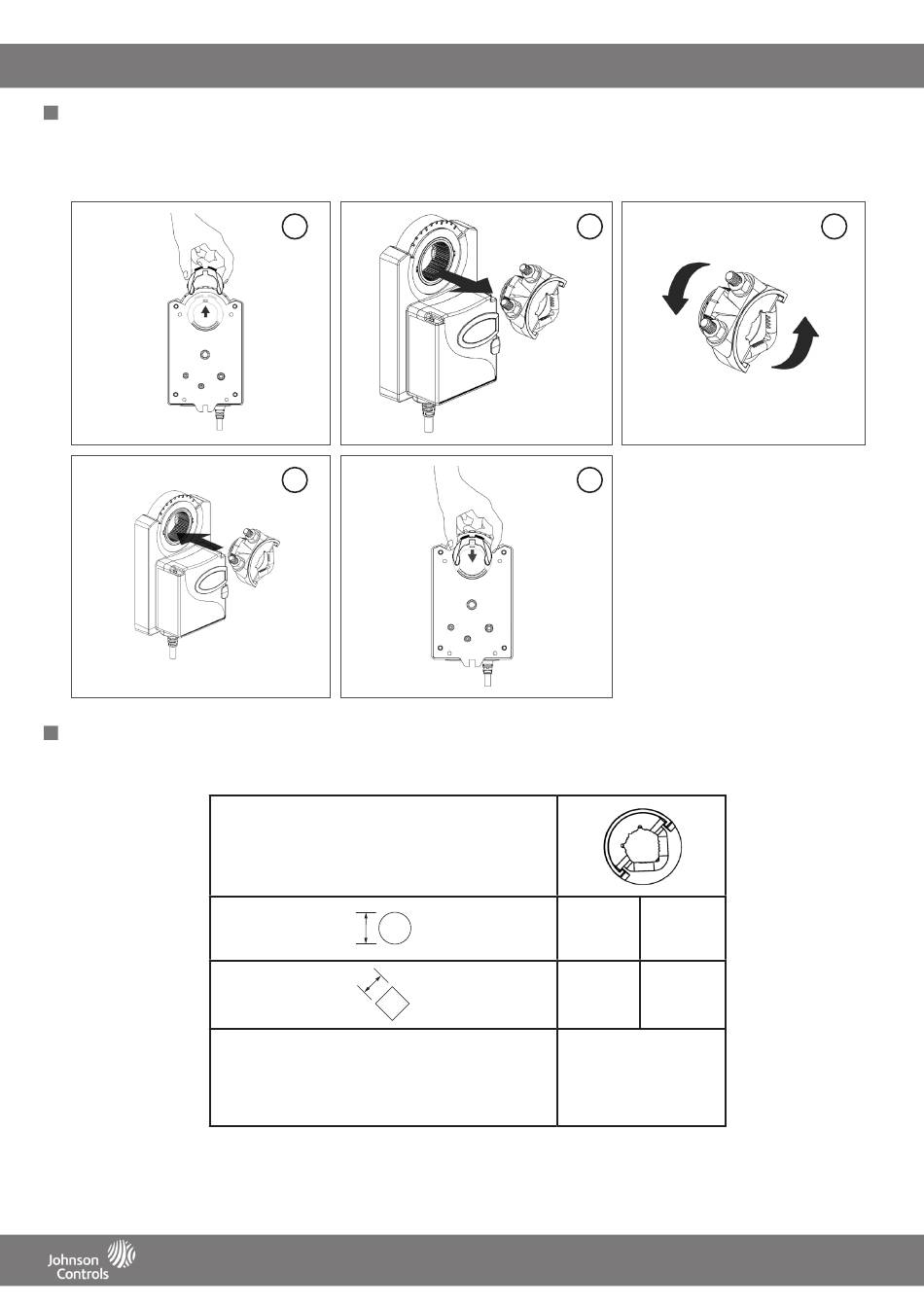 Johnson Controls