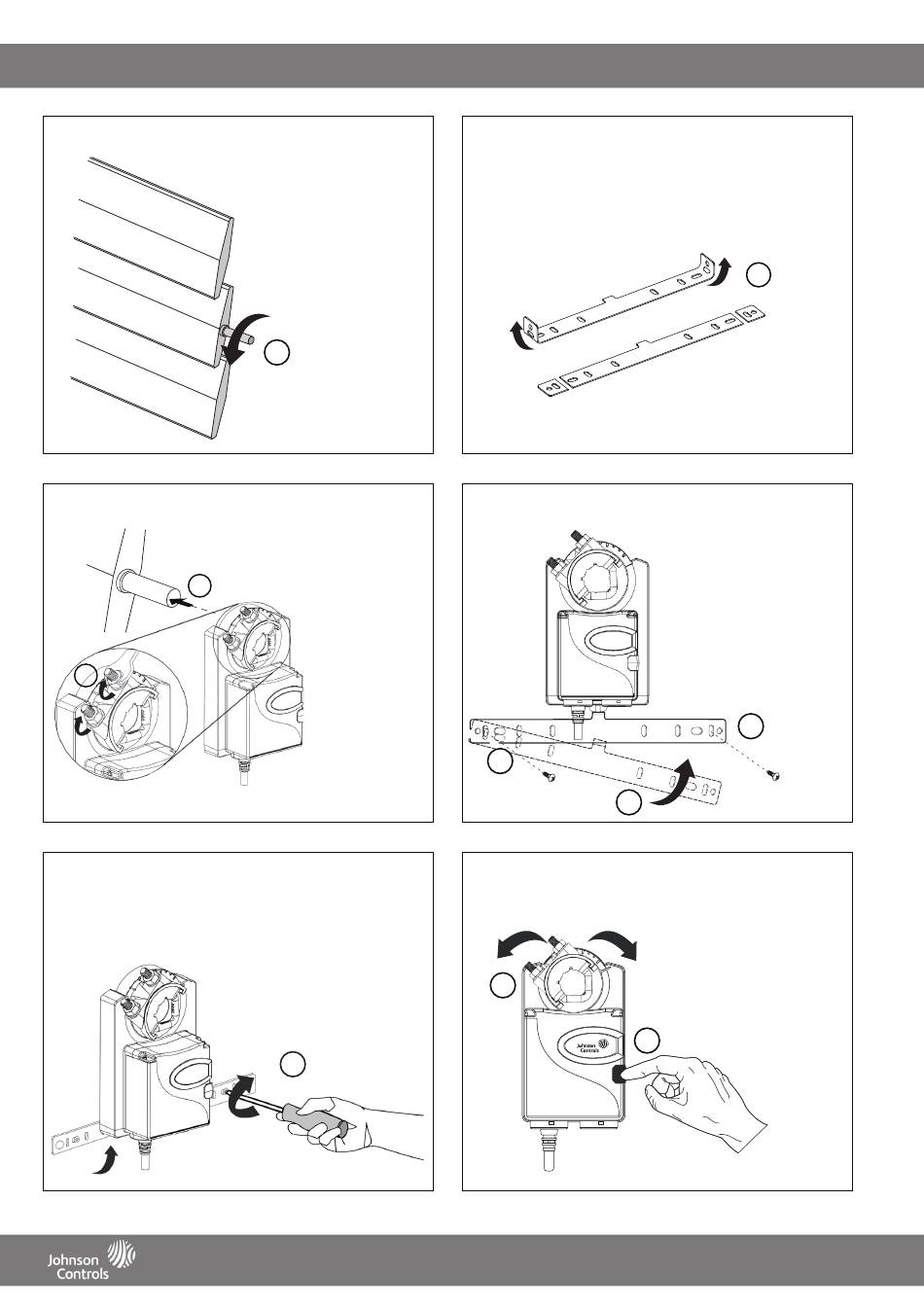 Johnson Controls

Johnson Controls