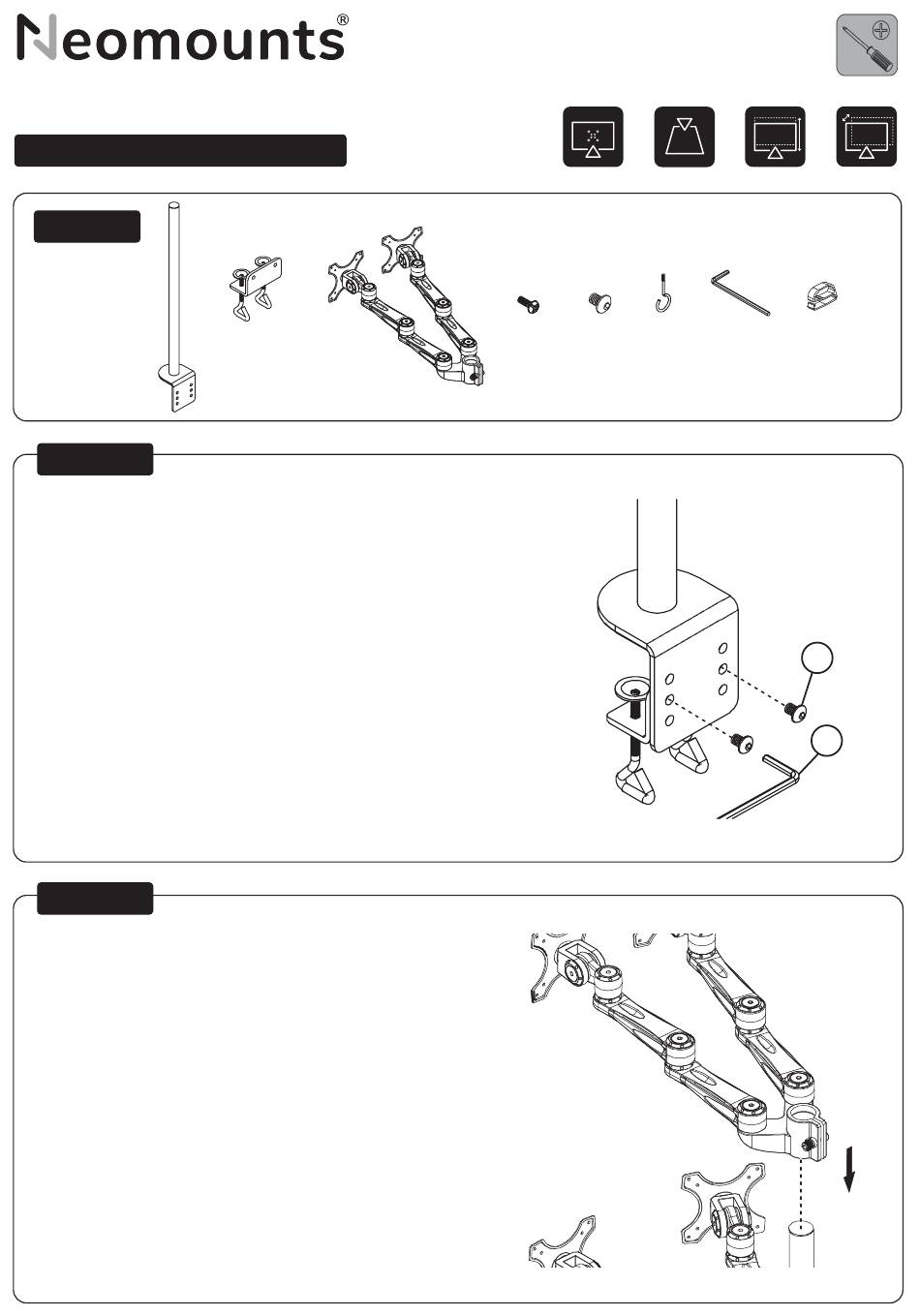 Neomounts®