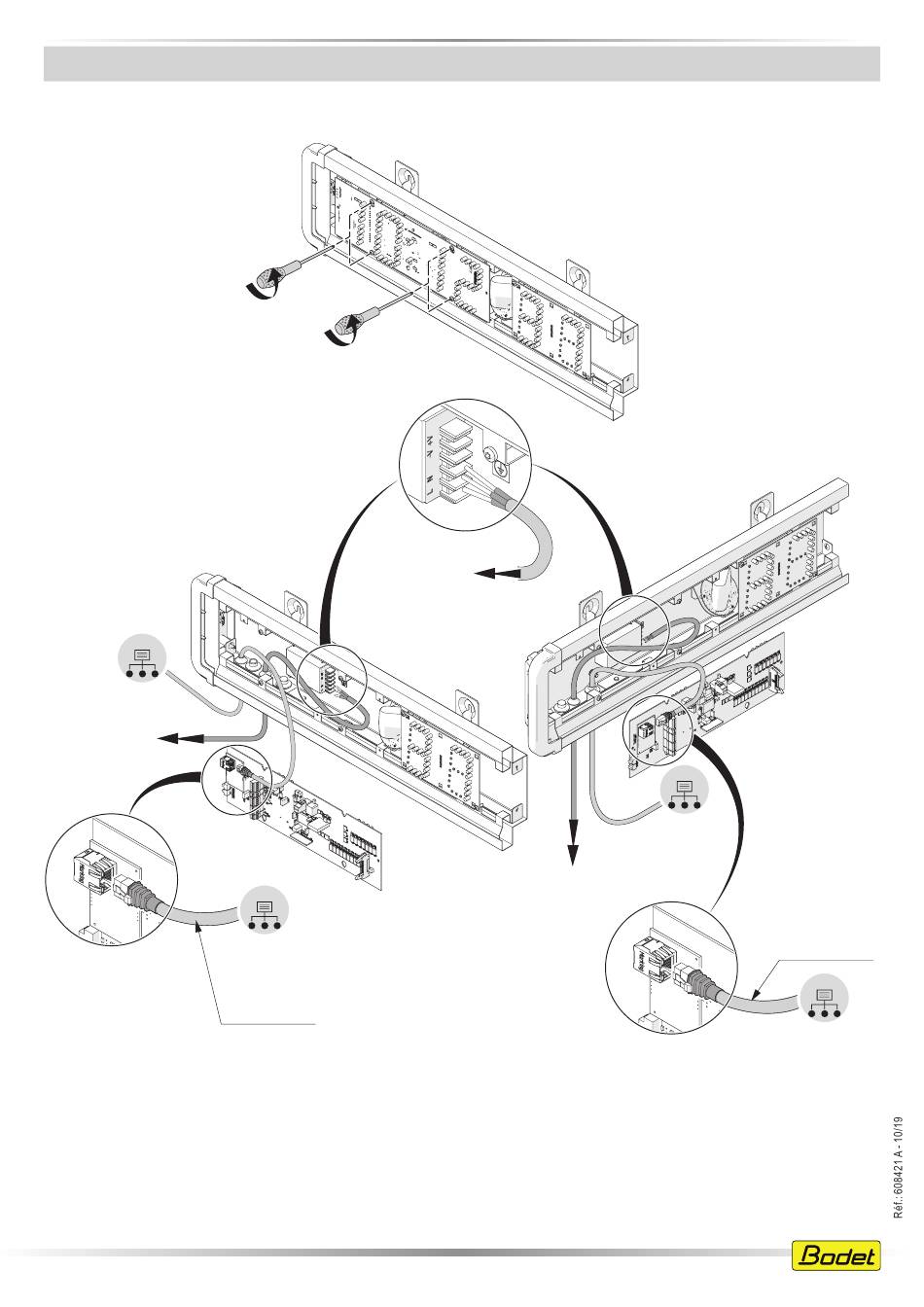 Réf.: 608421 A - 10/19

Bodet