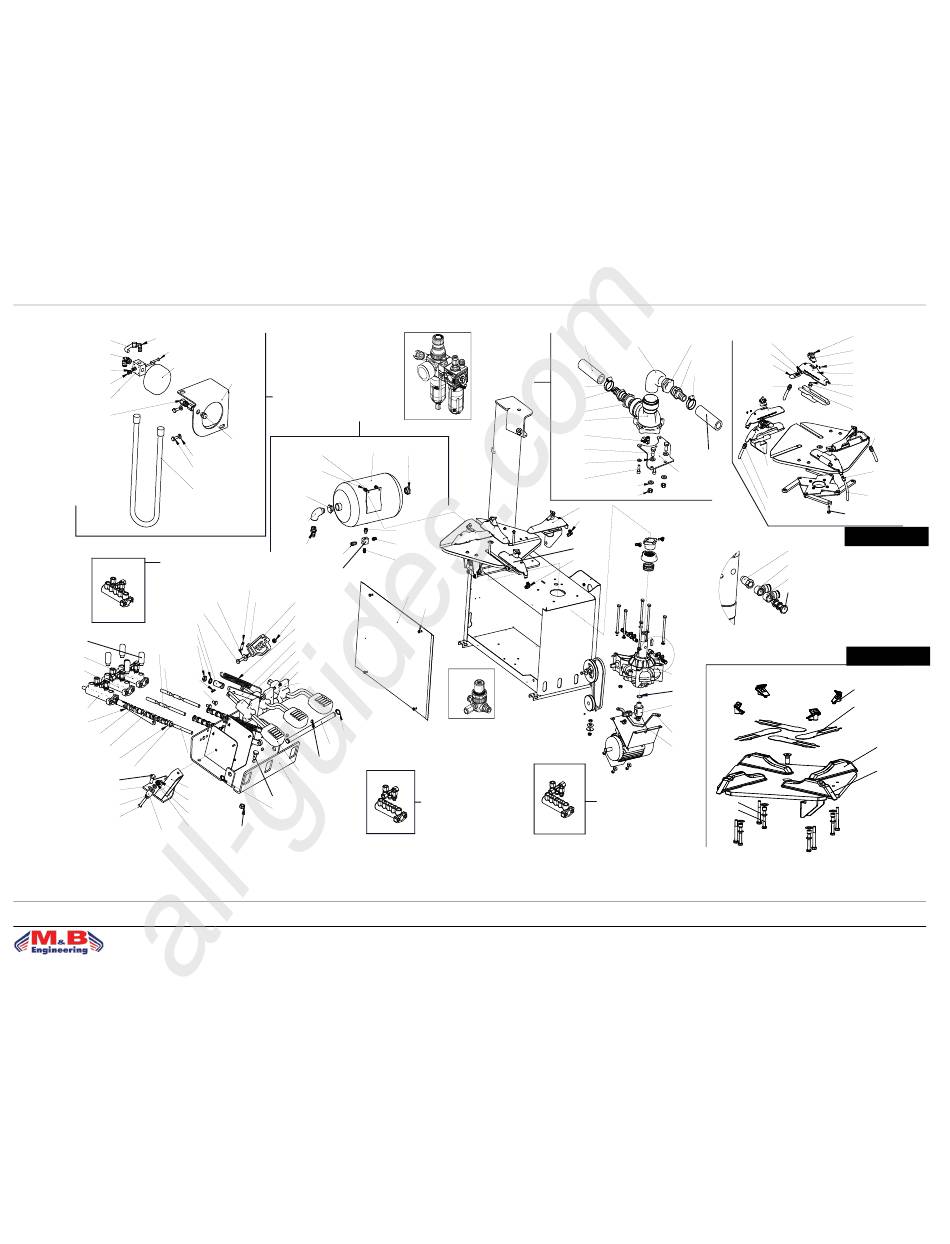 all-guides.com

M&B Engineering