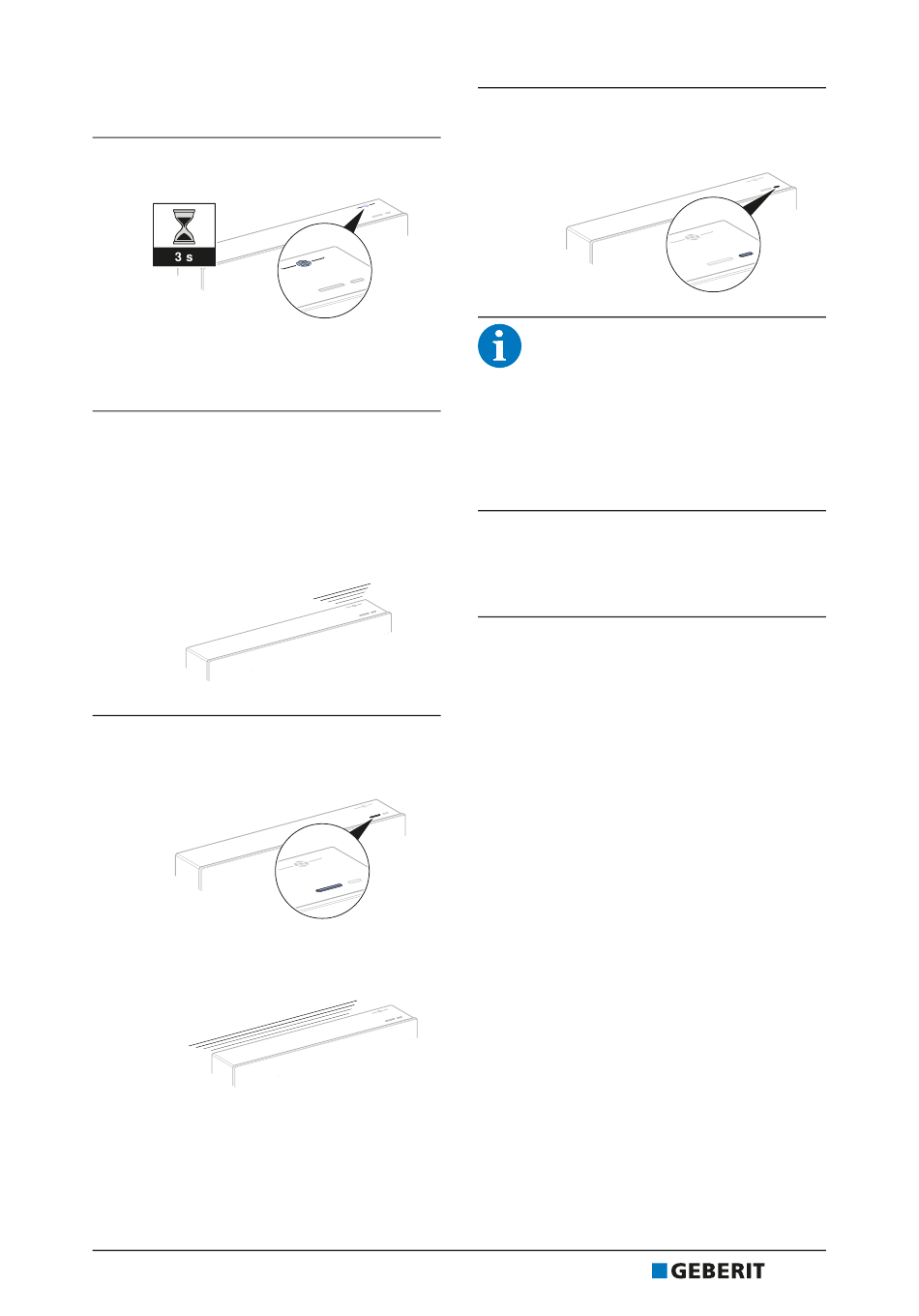 3 s

GEBERIT