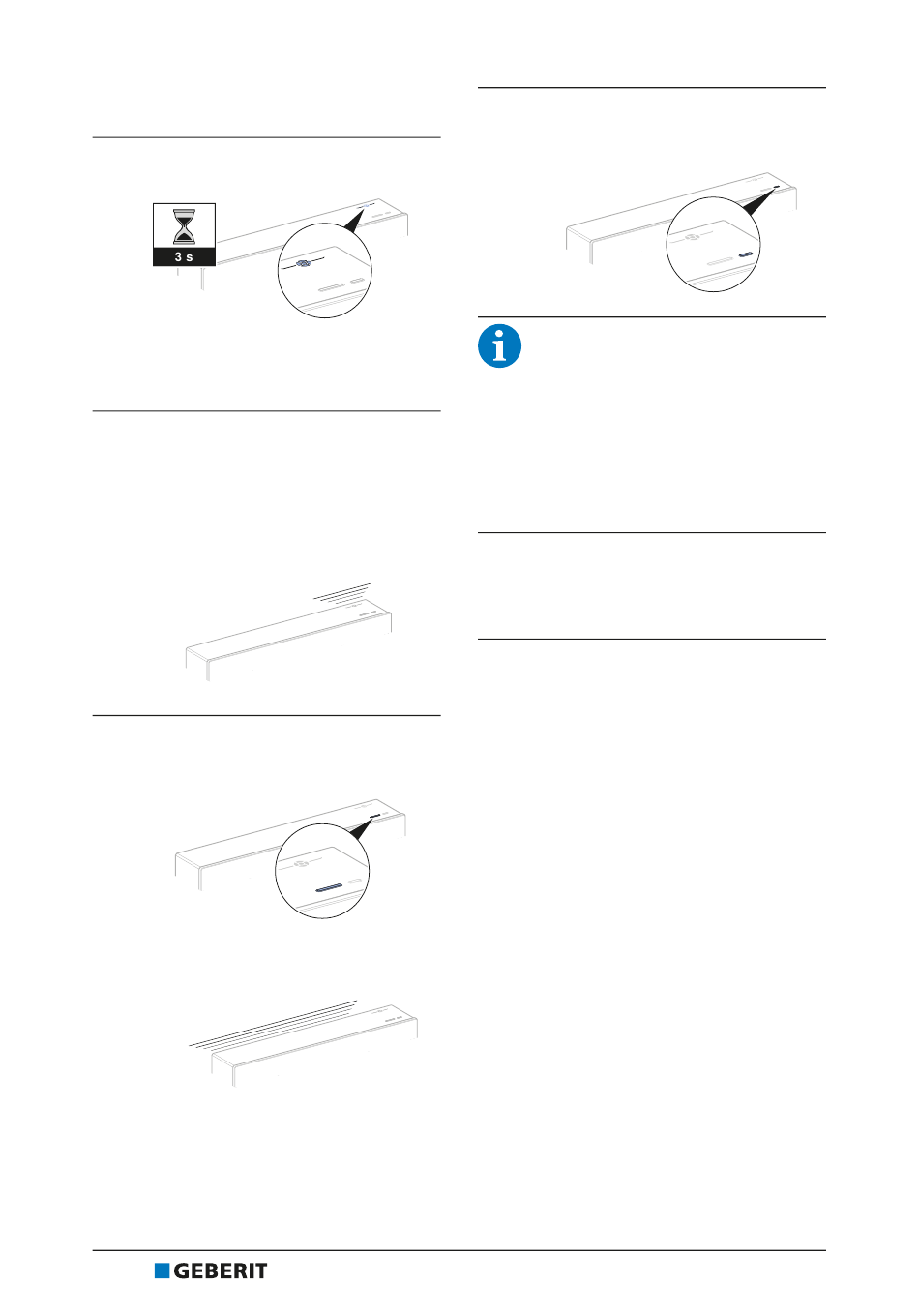 3 s

GEBERIT