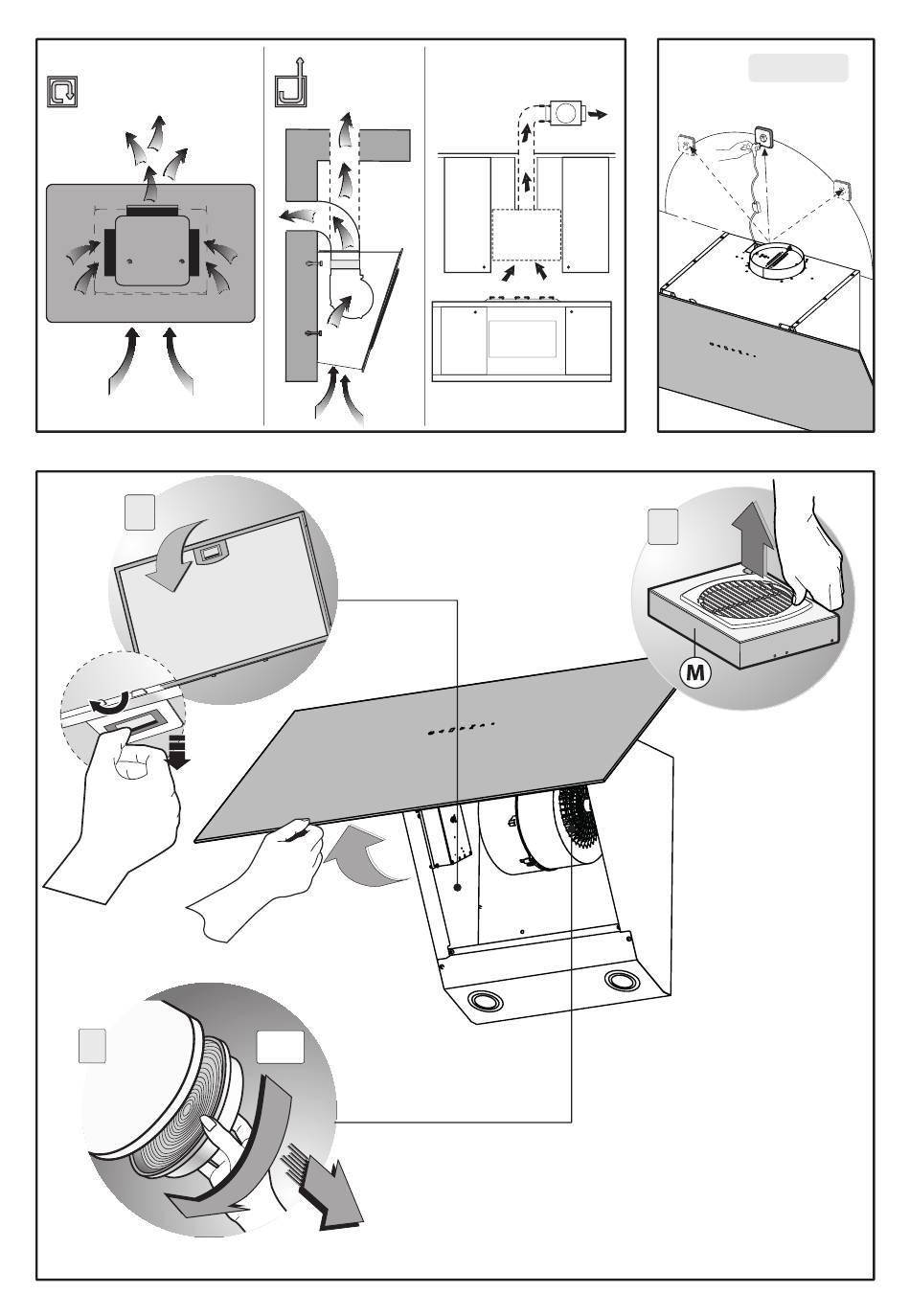 M