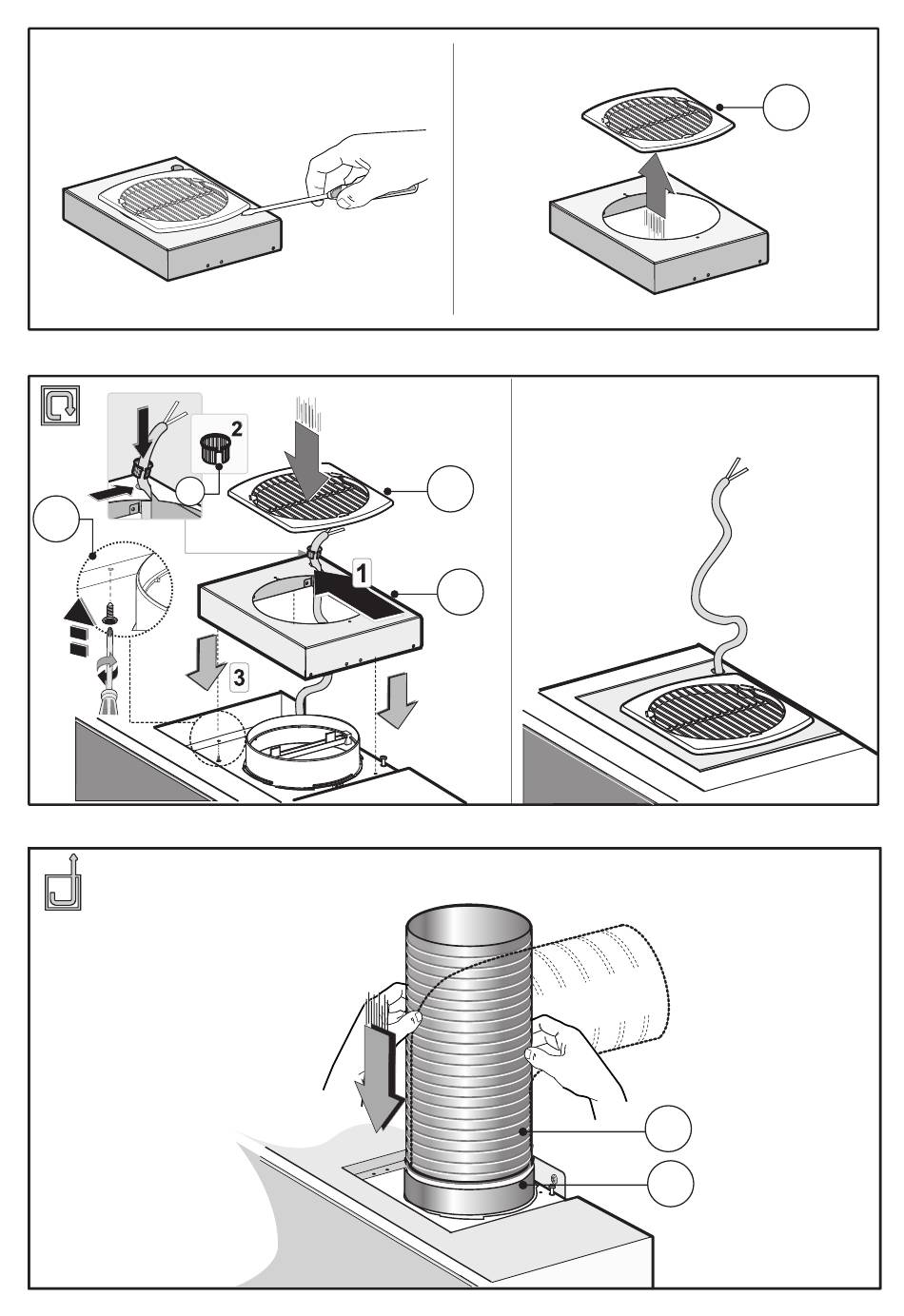 2

1

3