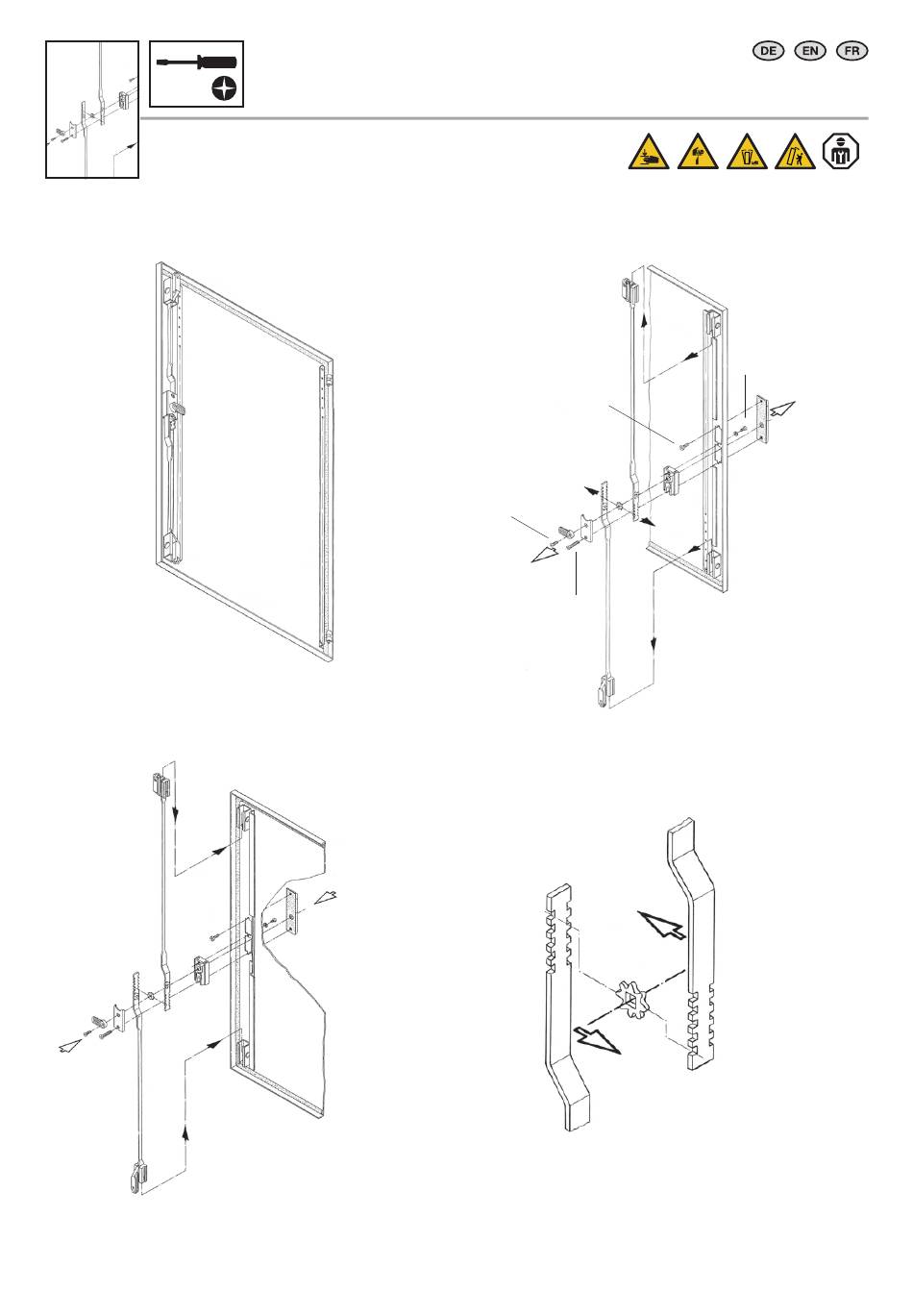 DE EN FR