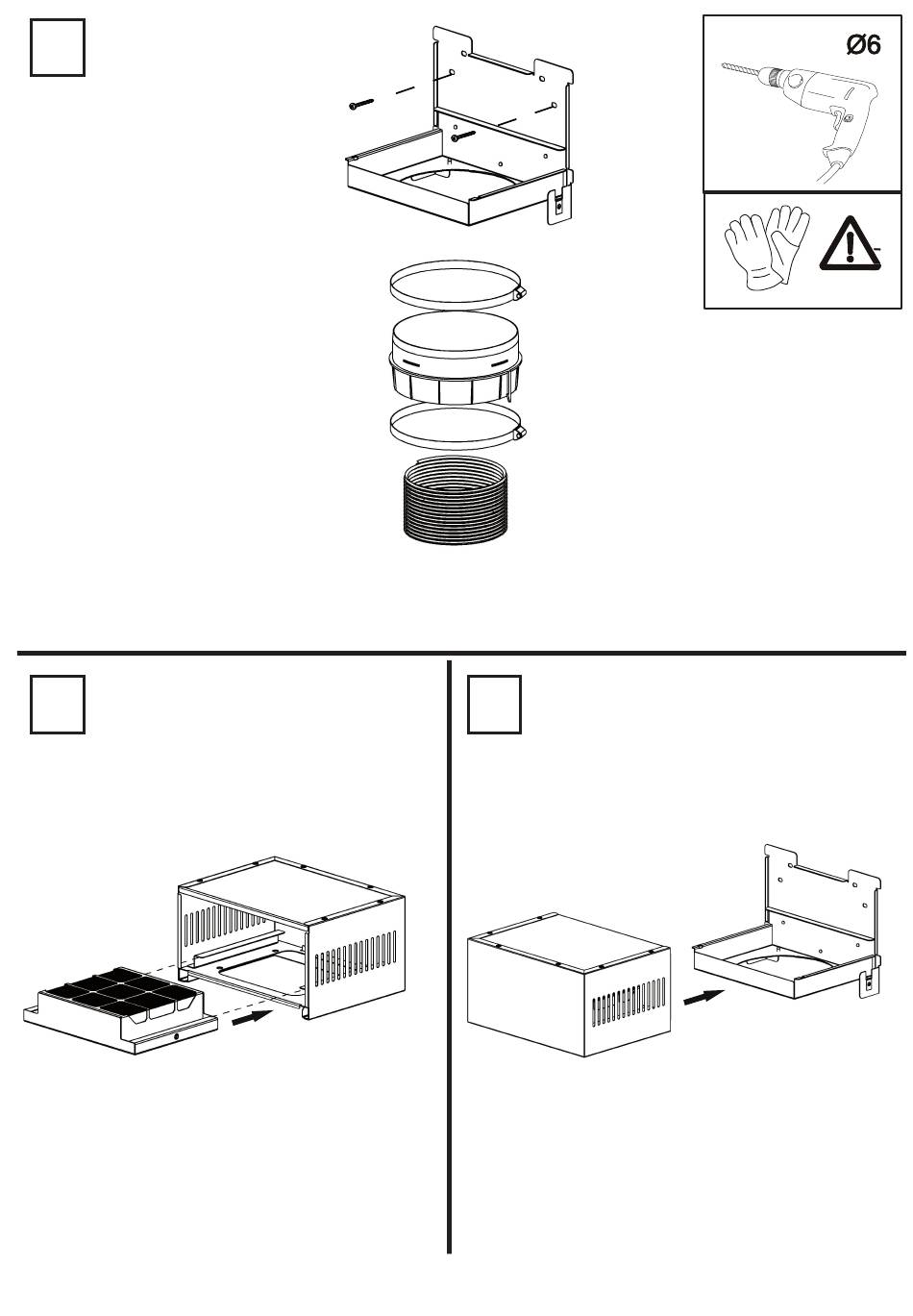 Ø6