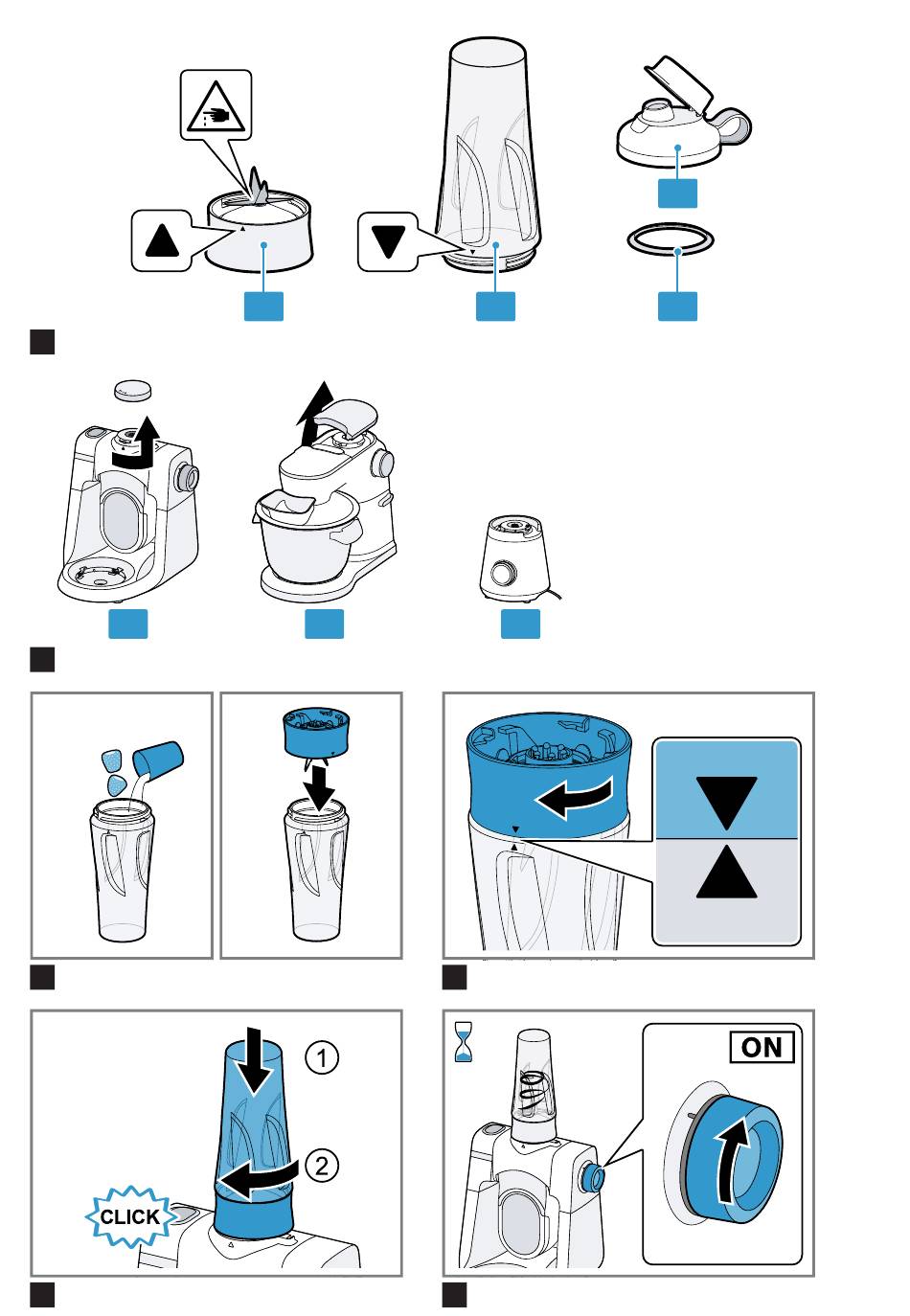 ①
②
CLICK
ON