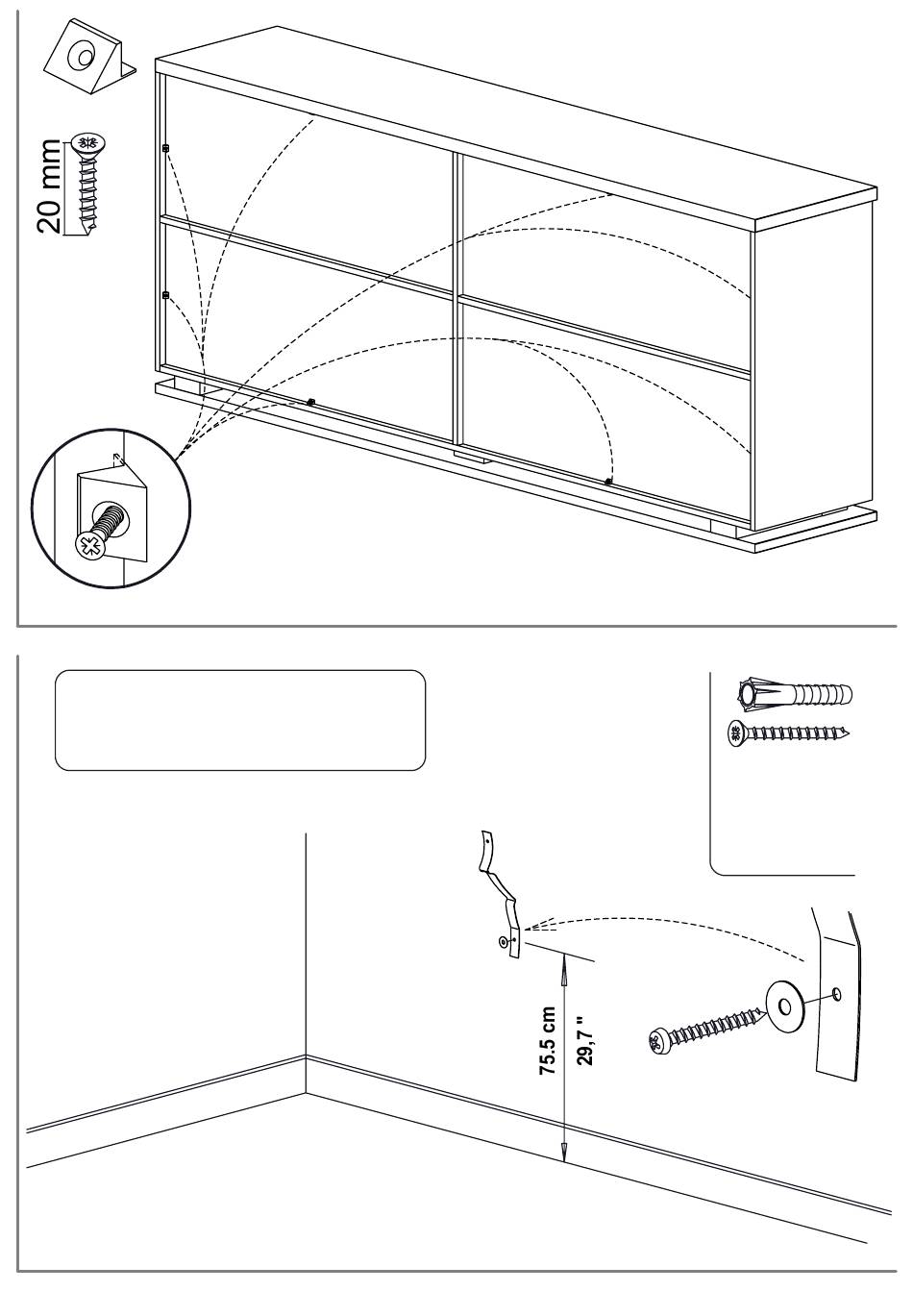 20 mm

75.5 cm
29,7 "