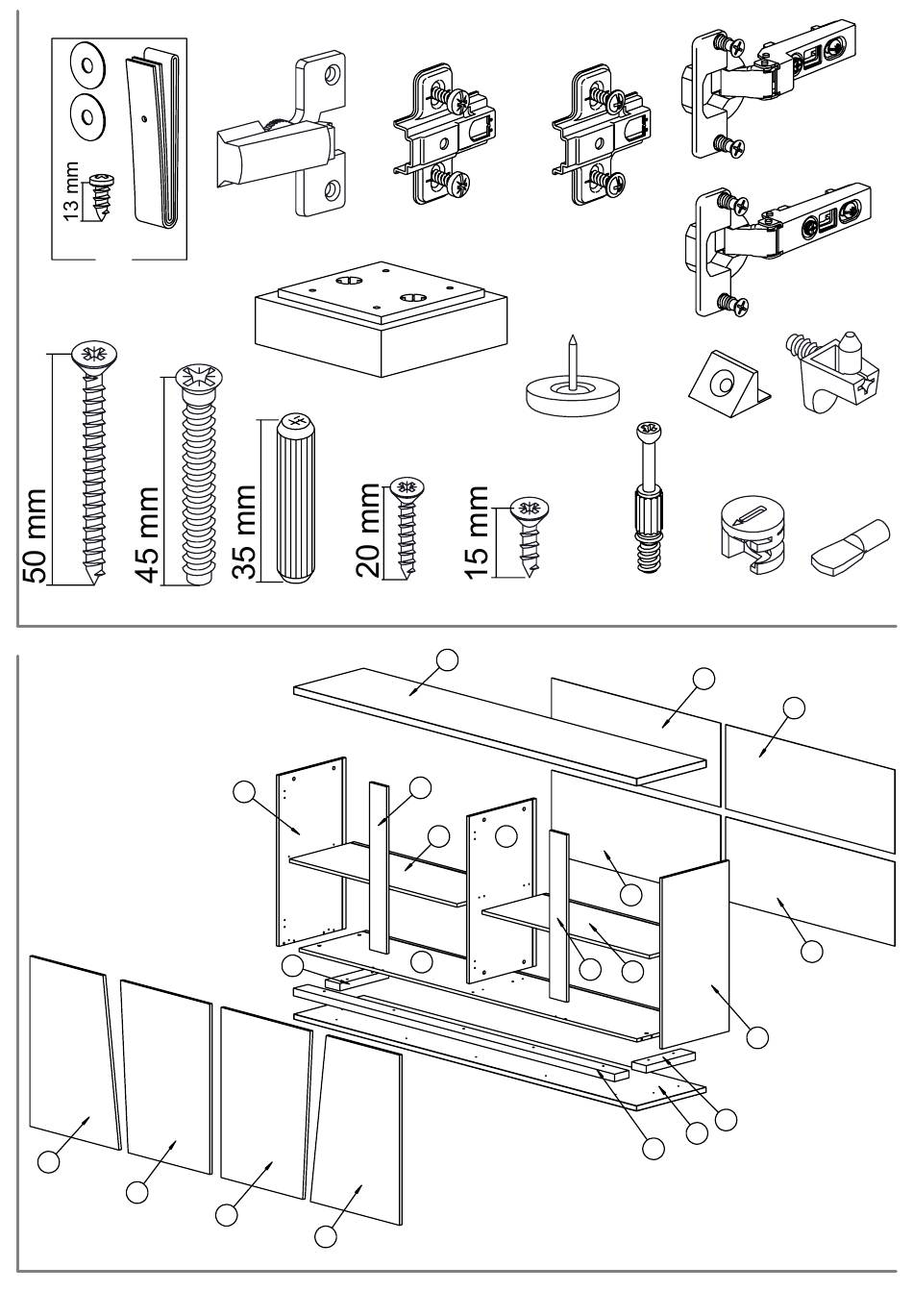 13 mm

50 mm

45 mm

35 mm

20 mm

15 mm