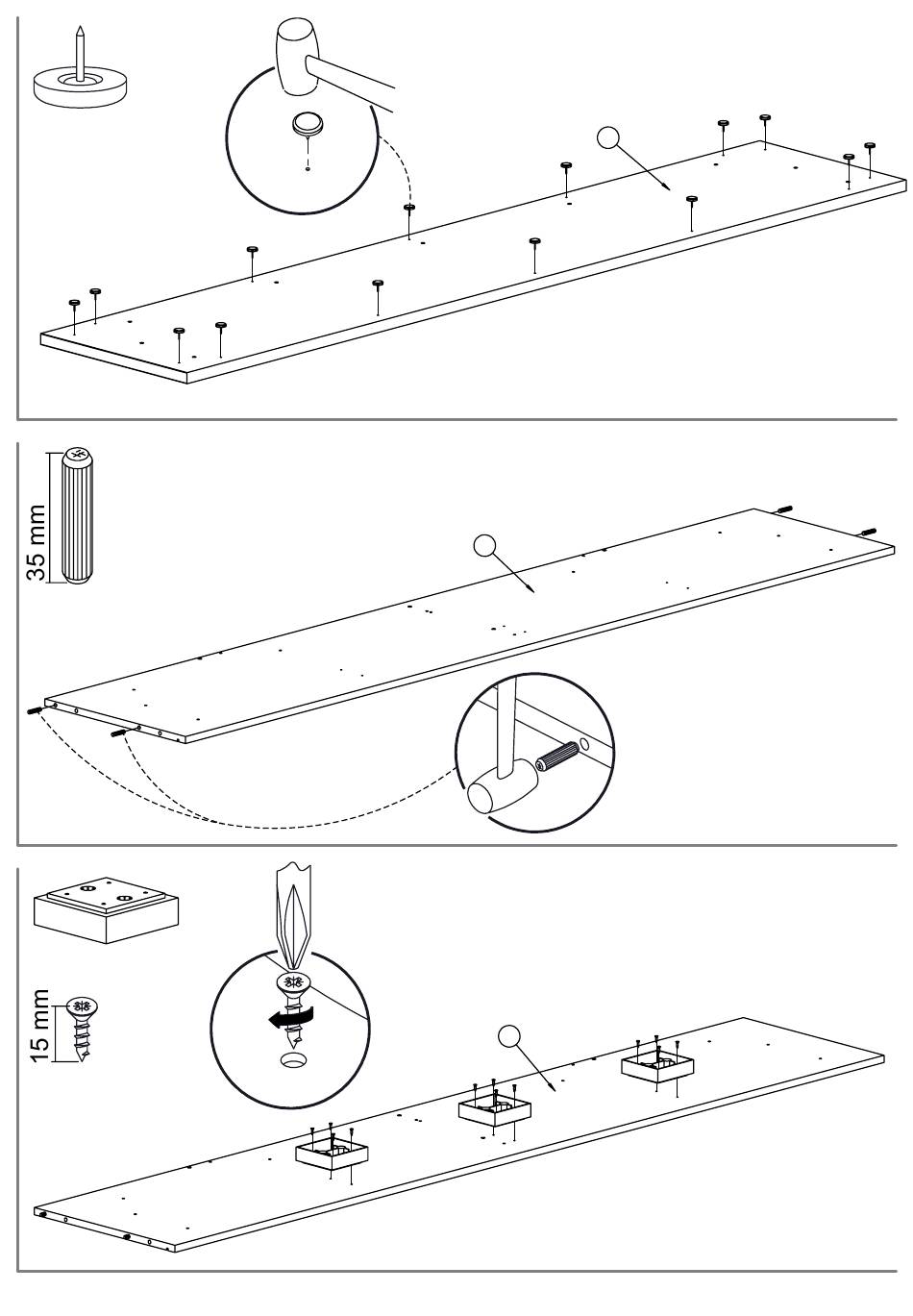 35 mm

15 mm