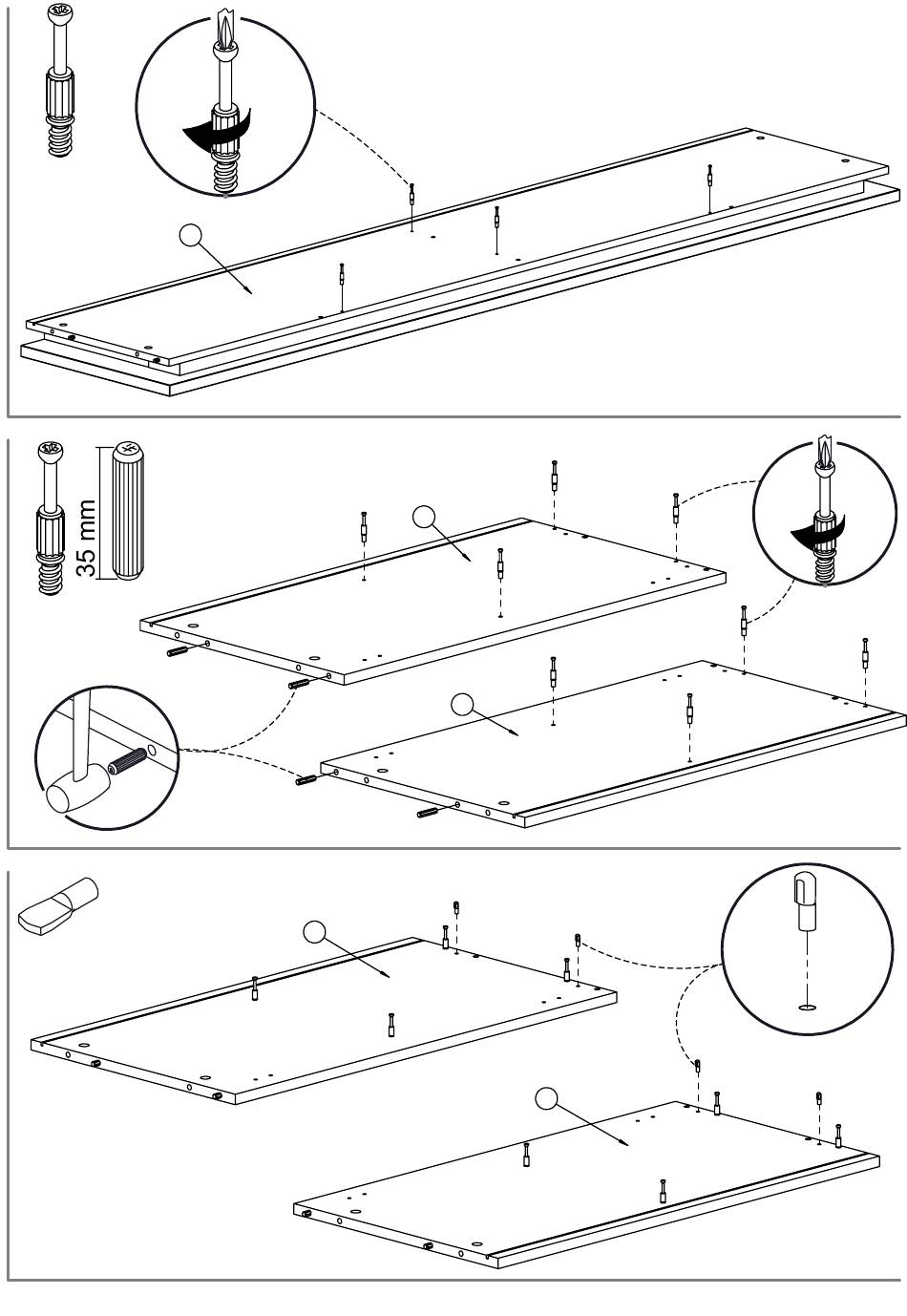 35 mm